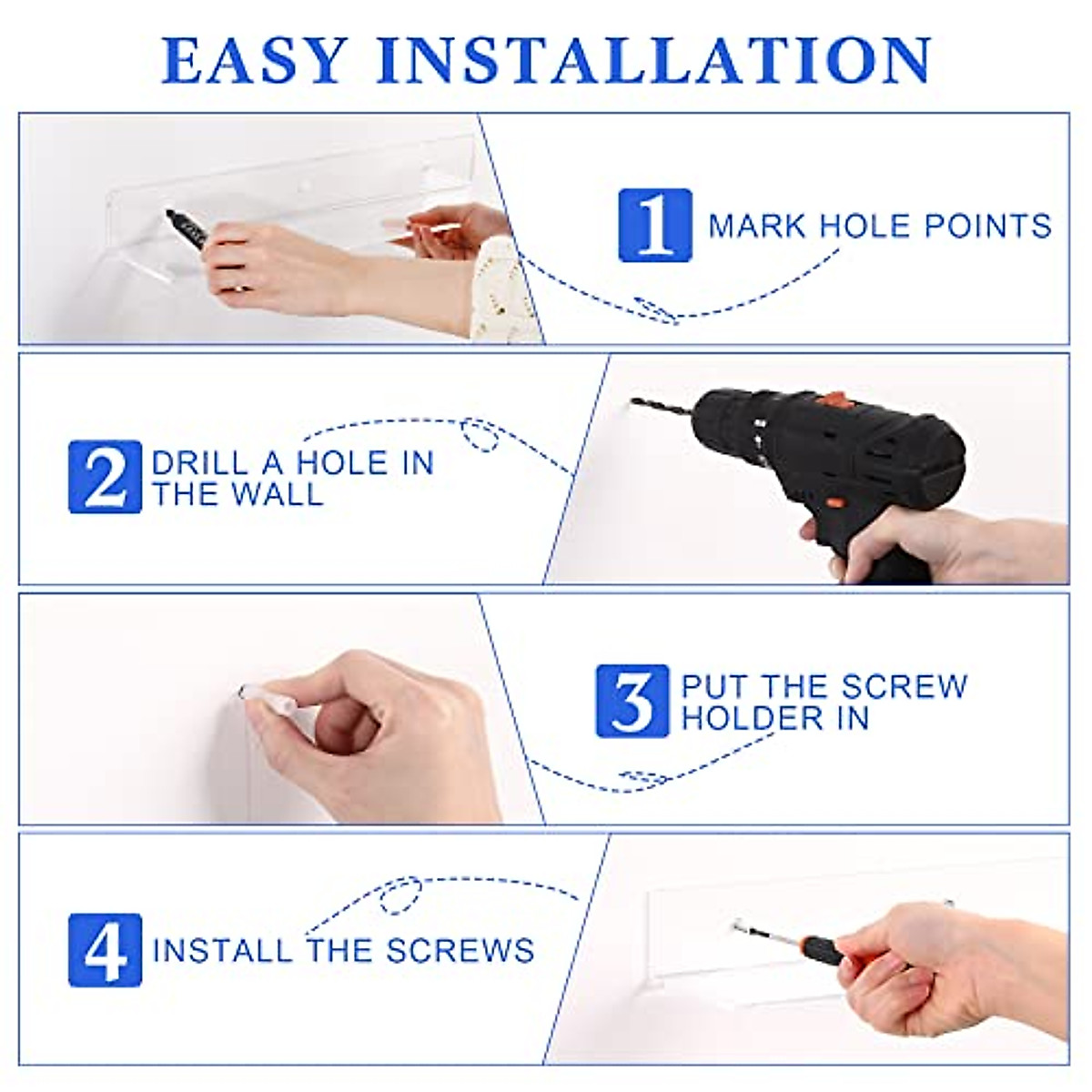 EASY INSTALLATION

1 MARK HOLE POINTS

2 DRILL A HOLE IN THE WALL

3 PUT THE SCREW HOLDER IN

4 INSTALL THE SCREWS