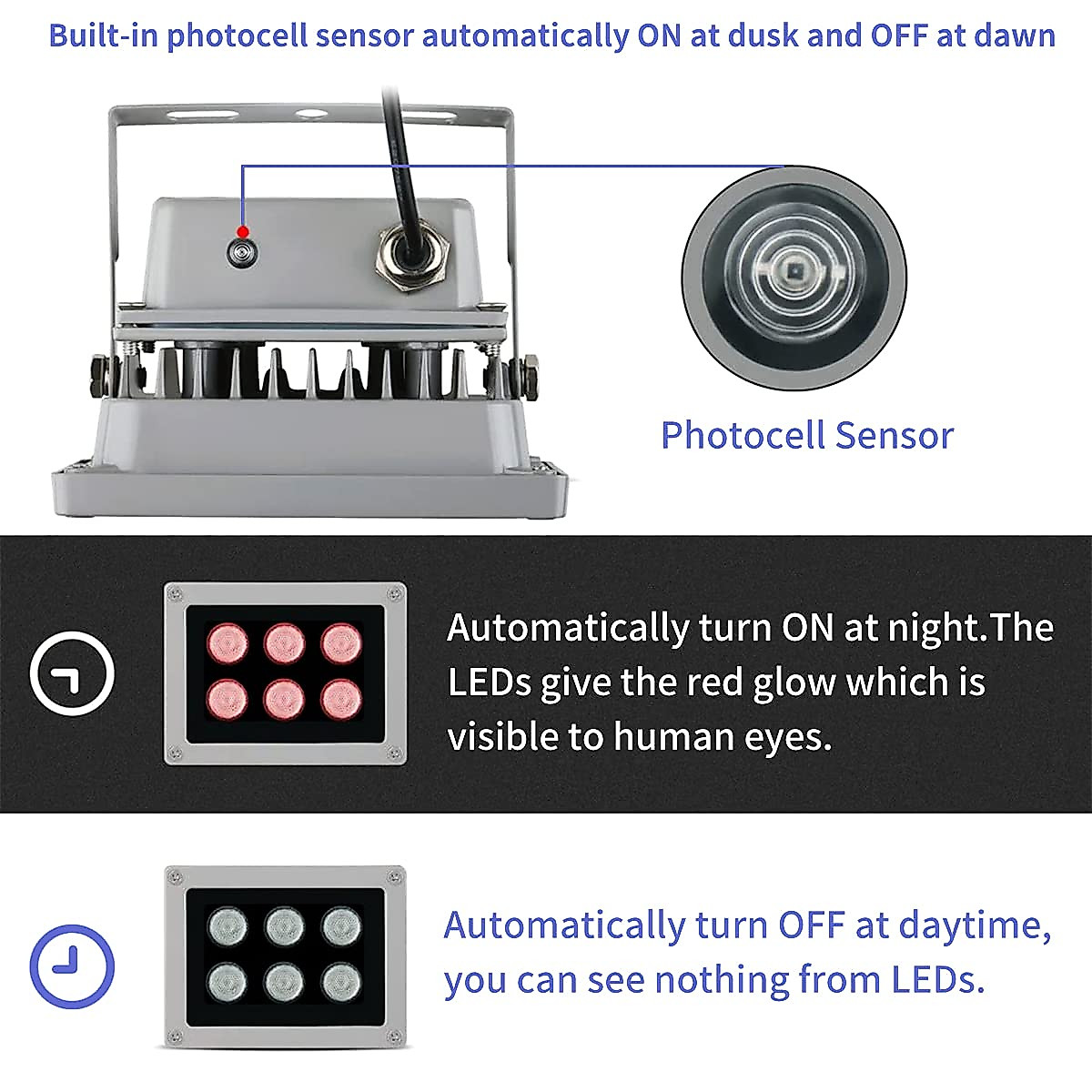 Built-in photocell sensor automatically ON at dusk and OFF at dawn

Photocell Sensor

Automatically turn ON at night.The LEDs give the red glow which is visible to human eyes.

Automatically turn OFF at daytime, you can see nothing from LEDs.