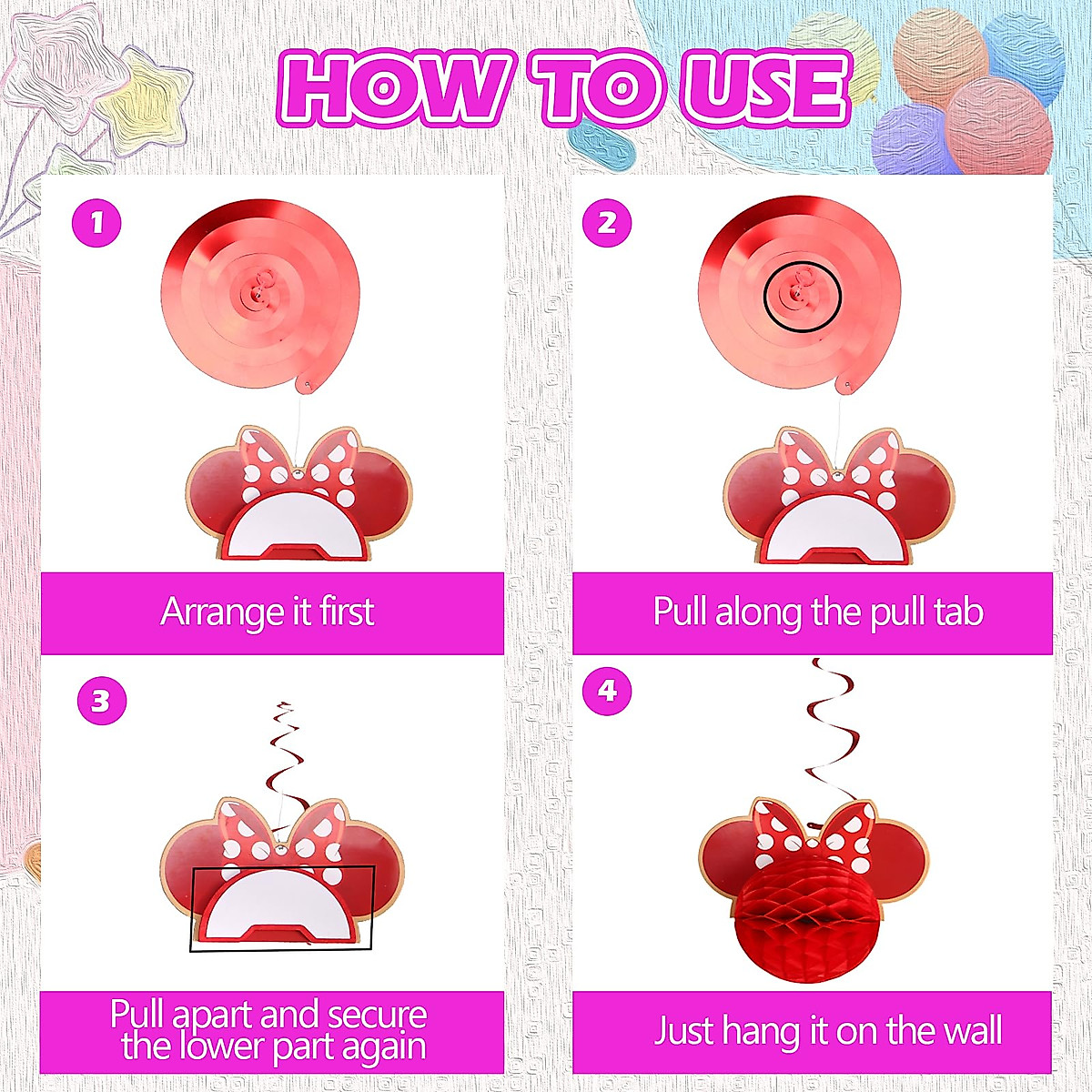 HOW TO USE

1

Arrange it first

2

Pull along the pull tab

3

Pull apart and secure the lower part again

4

Just hang it on the wall