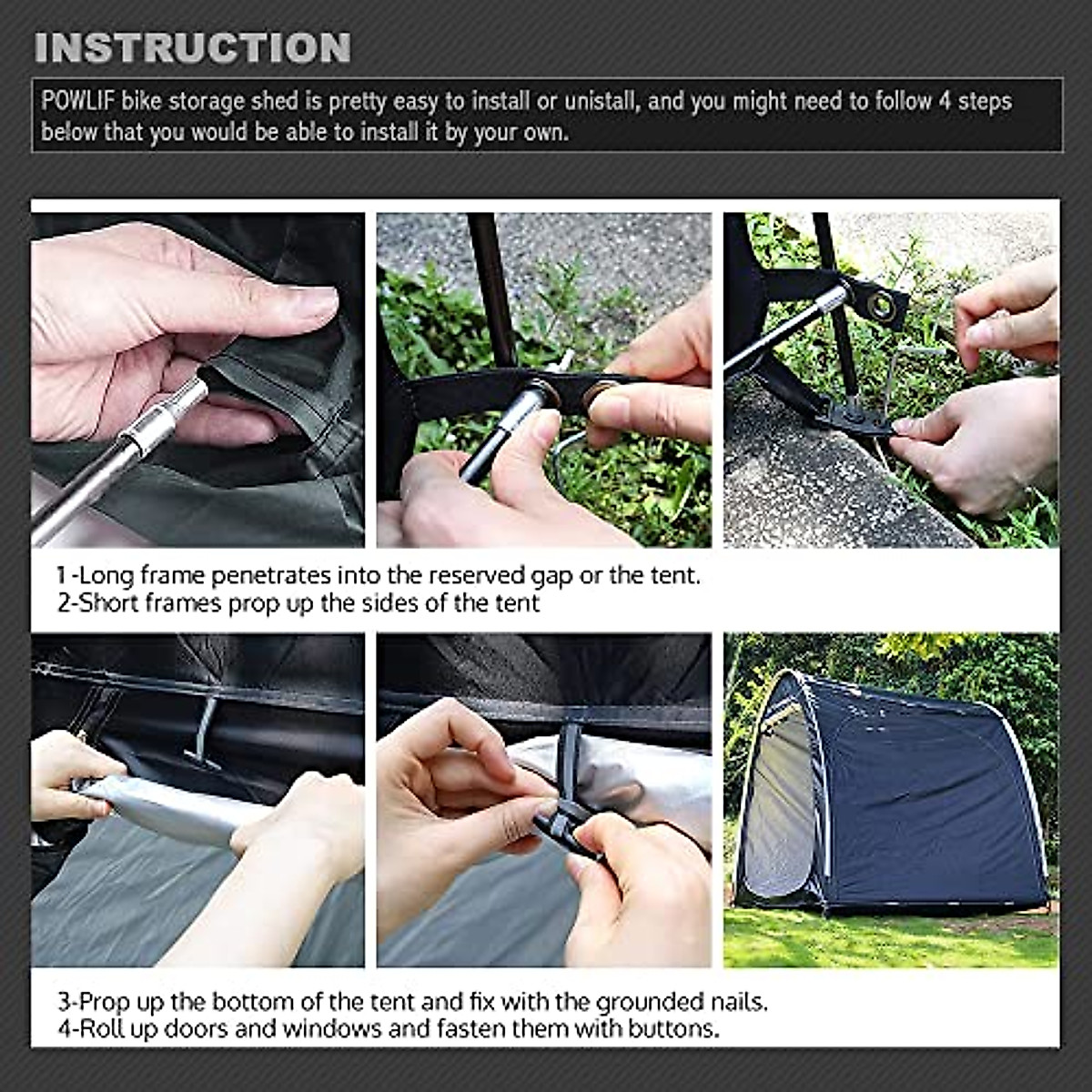 INSTRUCTION

POWLIF bike storage shed is pretty easy to install or unistall, and you might need to follow 4 steps below that you would be able to install it by your own.

1-Long frame penetrates into the reserved gap or the tent.
2-Short frames prop up the sides of the tent

3-Prop up the bottom of the tent and fix with the grounded nails.
4-Roll up doors and windows and fasten them with buttons.