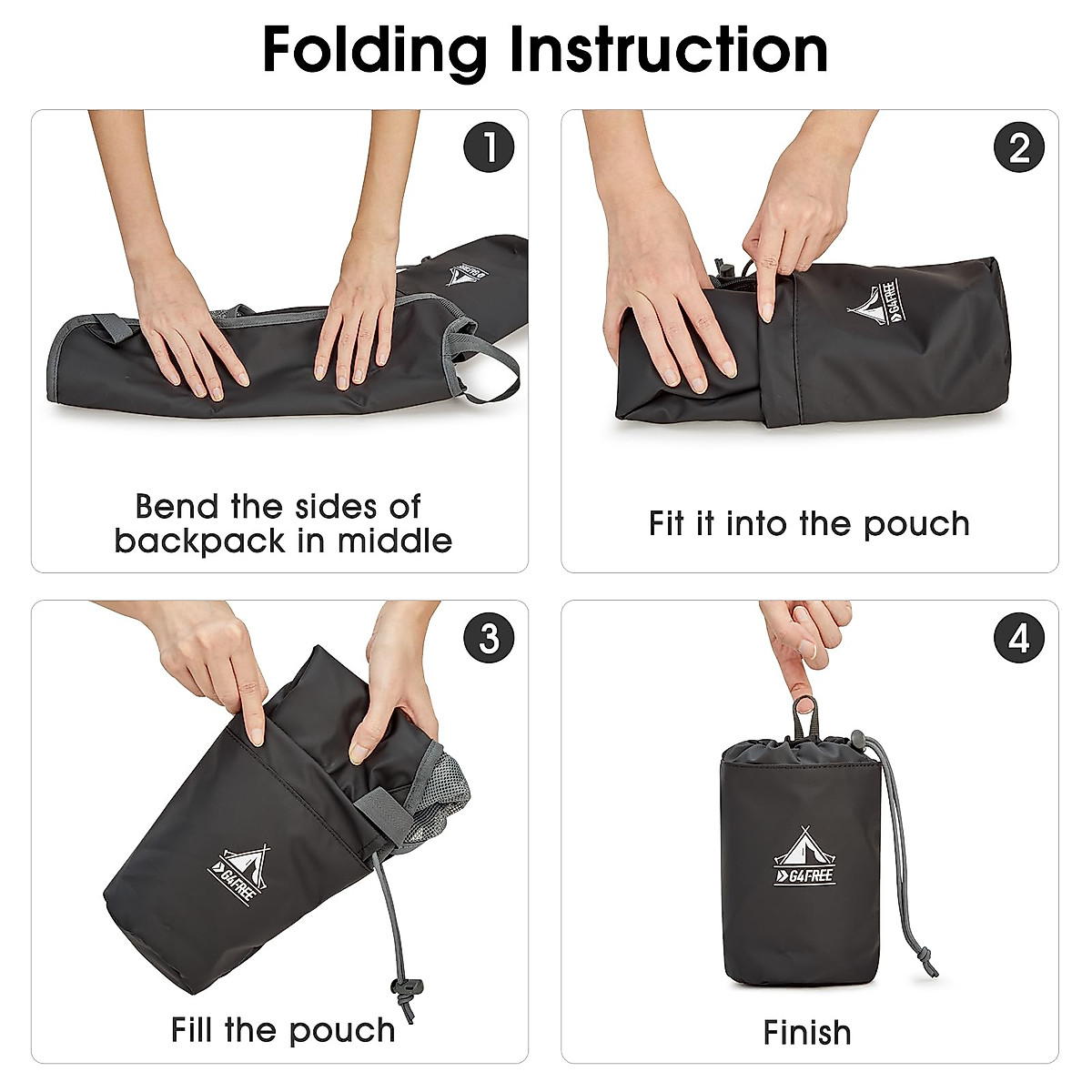 Folding Instruction

1

G4FREE

Bend the sides of backpack in middle

2

G4FREE

Fit it into the pouch

3

G4FREE

Fill the pouch

4

G4FREE

Finish