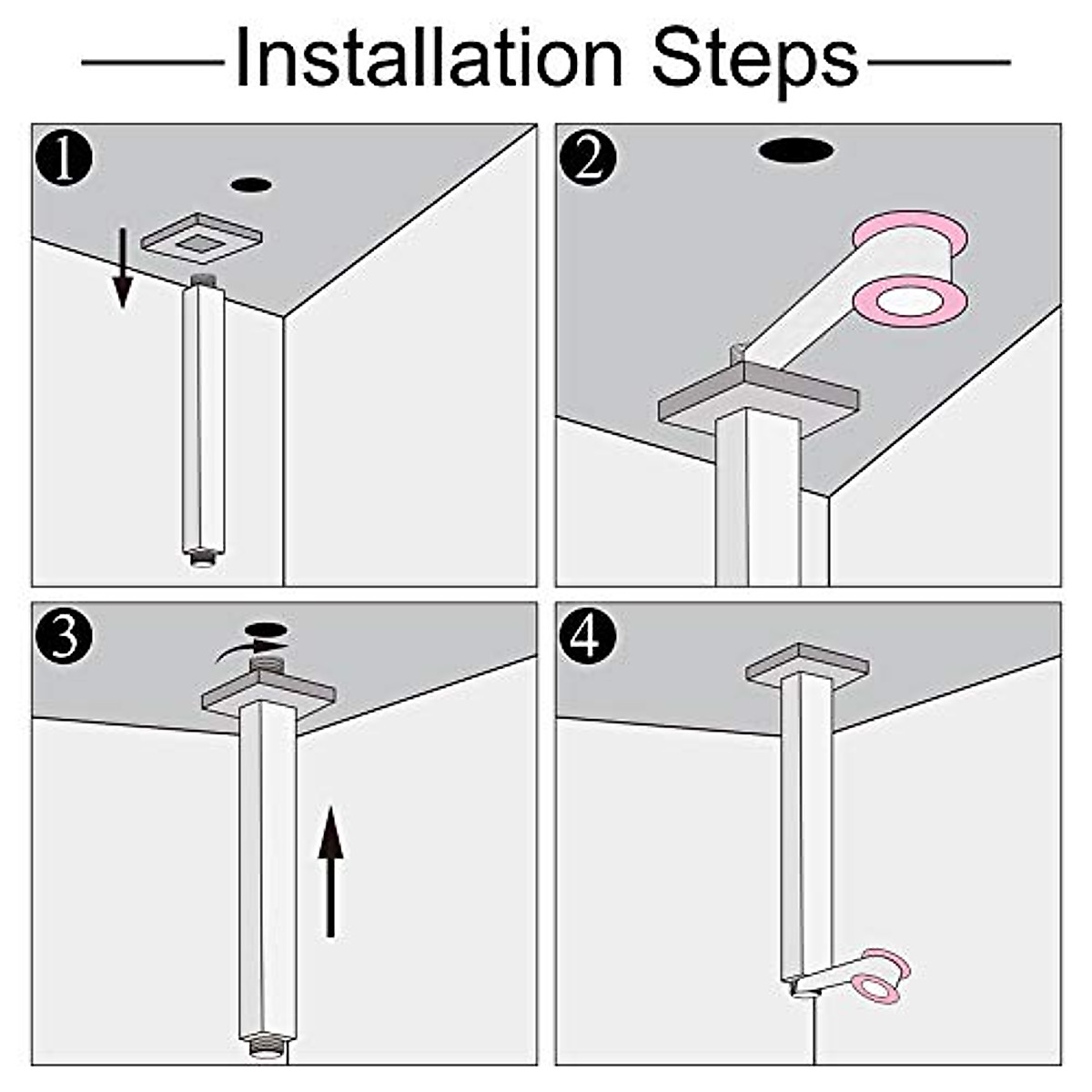 Installation Steps

1

2

3

4