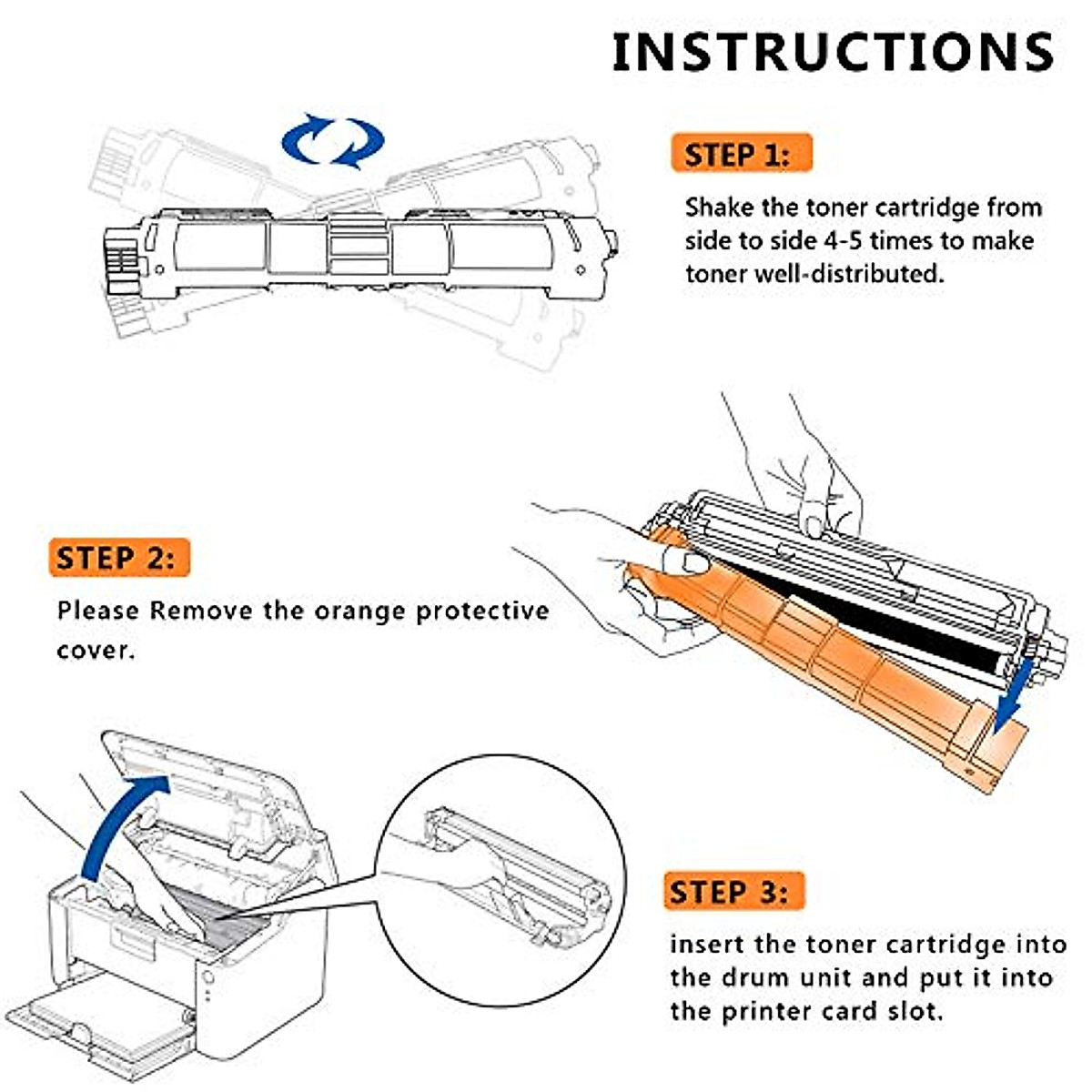 INSTRUCTIONS

STEP 1:

Shake the toner cartridge from side to side 4-5 times to make toner well-distributed.

STEP 2:

Please Remove the orange protective cover.

STEP 3:

insert the toner cartridge into the drum unit and put it into the printer card slot.