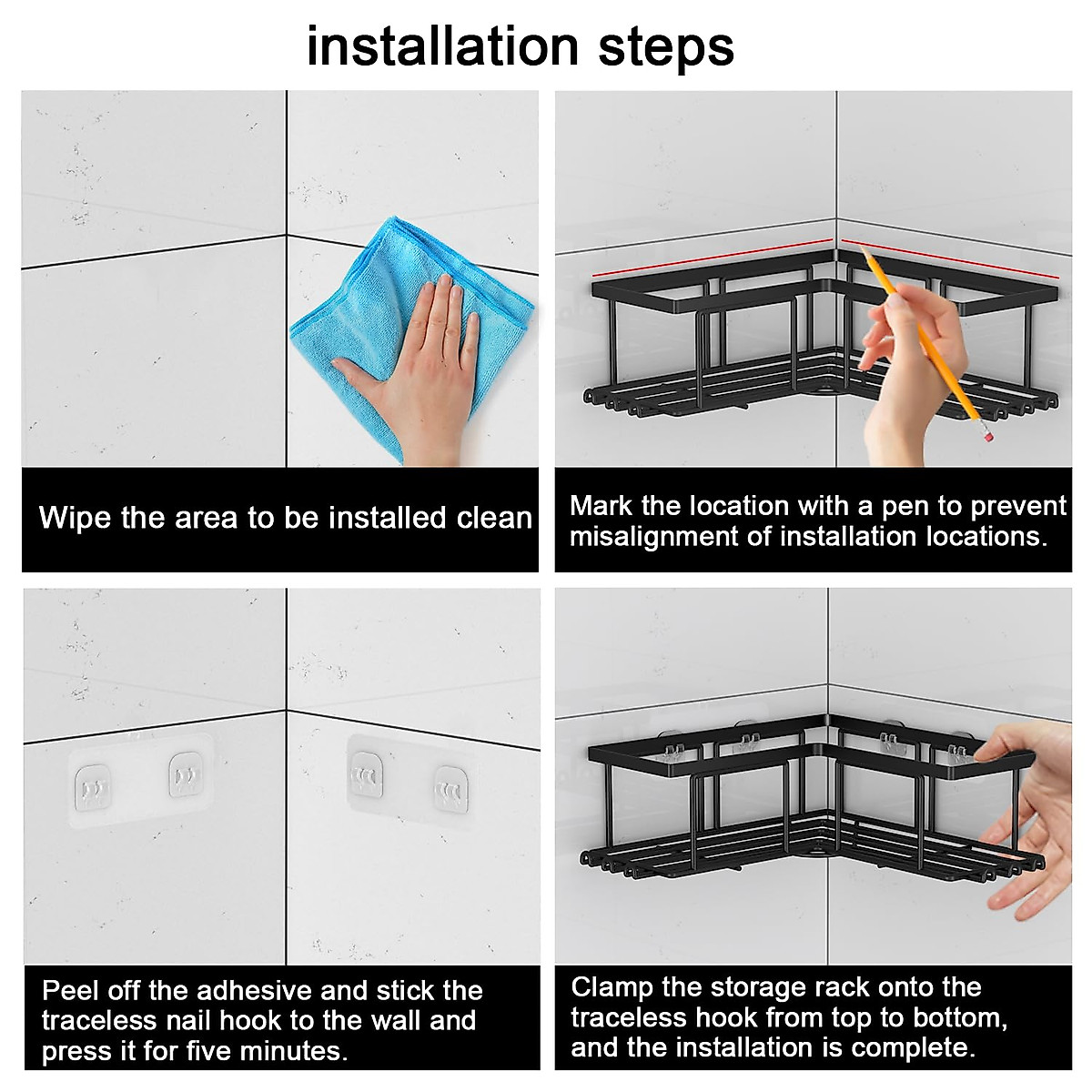 installation steps

Wipe the area to be installed clean

Mark the location with a pen to prevent misalignment of installation locations.

Peel off the adhesive and stick the traceless nail hook to the wall and press it for five minutes.

Clamp the storage rack onto the traceless hook from top to bottom, and the installation is complete.