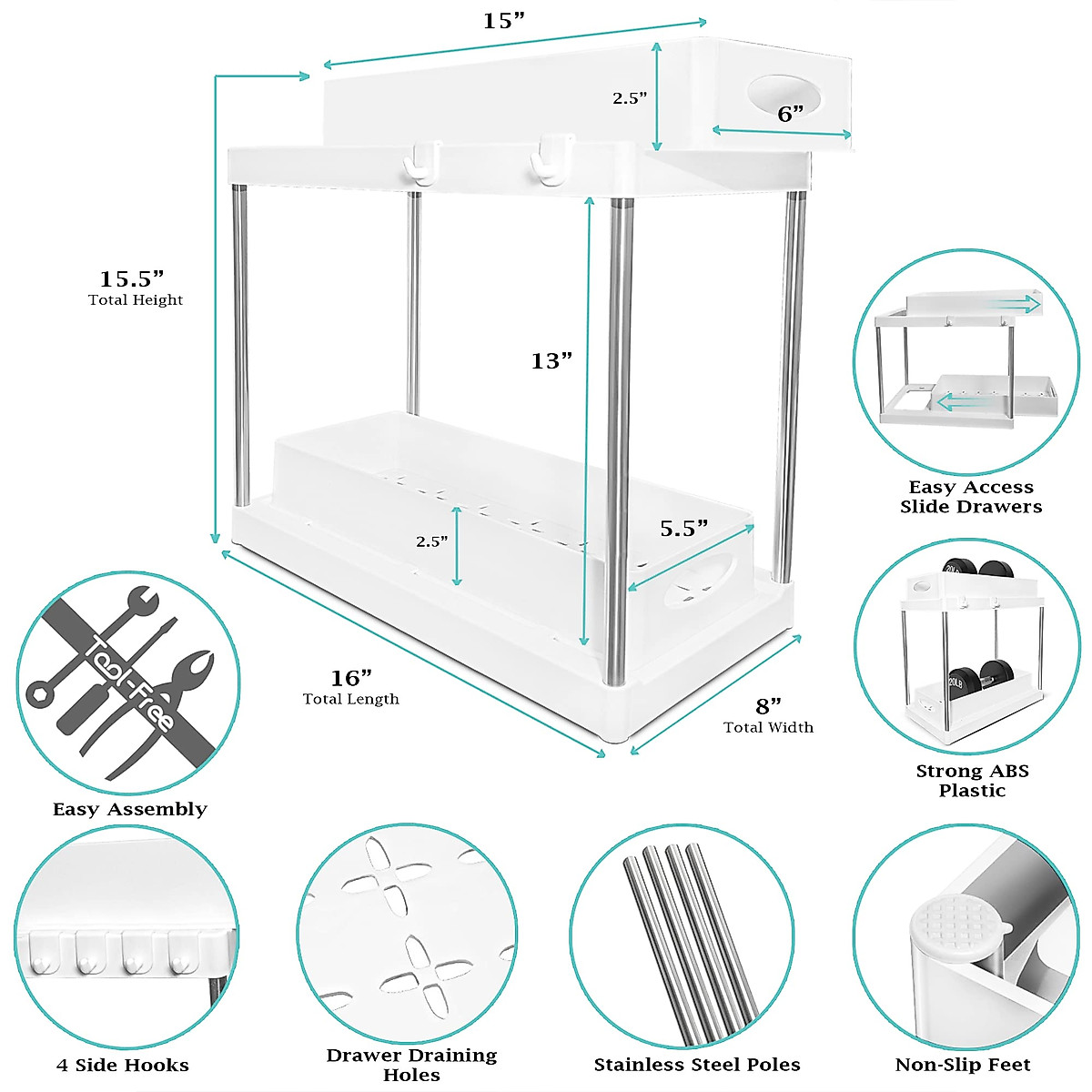 15”

2.5”

6”

15.5”
Total Height

13”

2.5”

5.5”

16”
Total Length

8”
Total Width

Easy Access Slide Drawers

20LB

20LB

Strong ABS Plastic

Tool-Free

Easy Assembly

4 Side Hooks

Drawer Draining Holes

Stainless Steel Poles

Non-Slip Feet