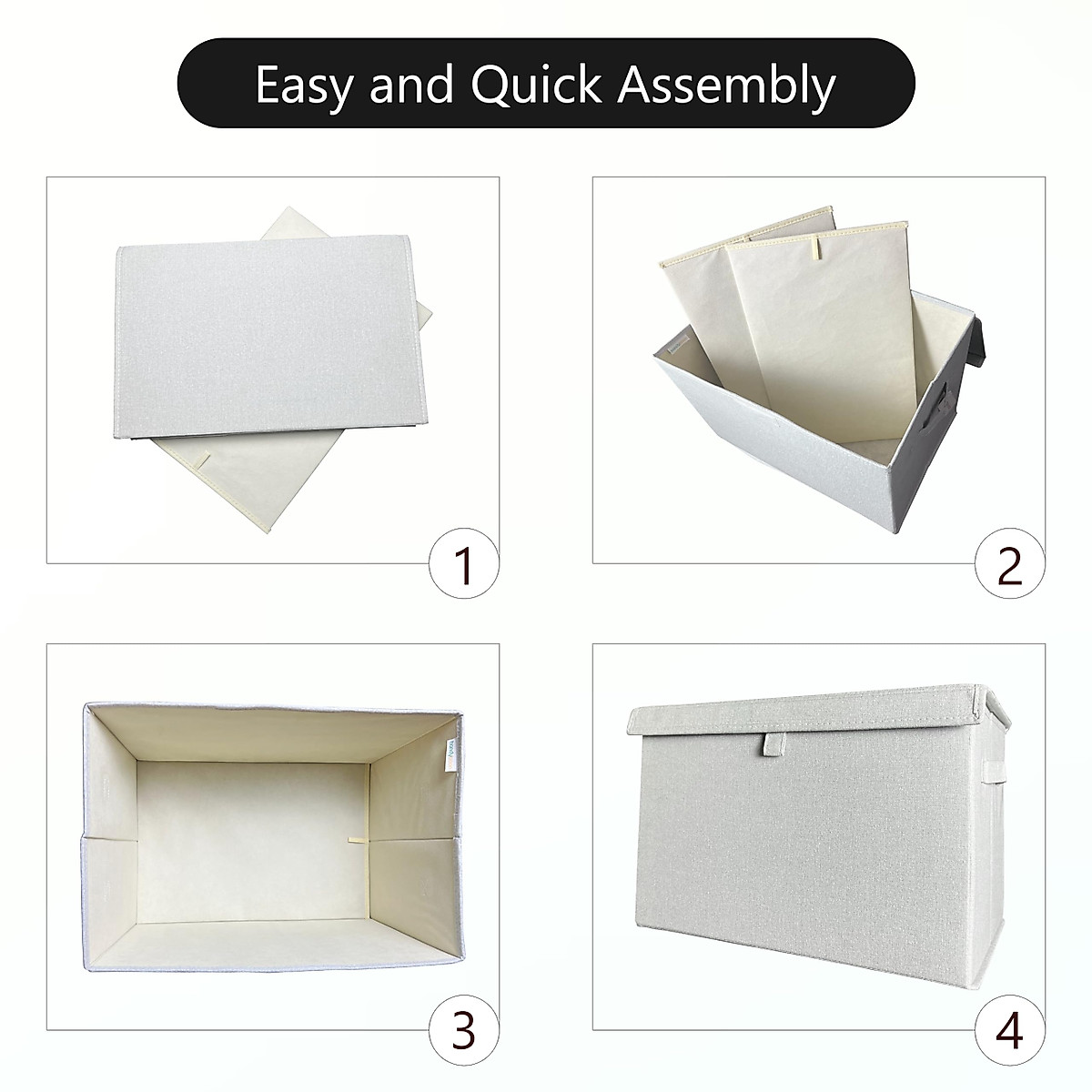 Easy and Quick Assembly

1

2

3

4