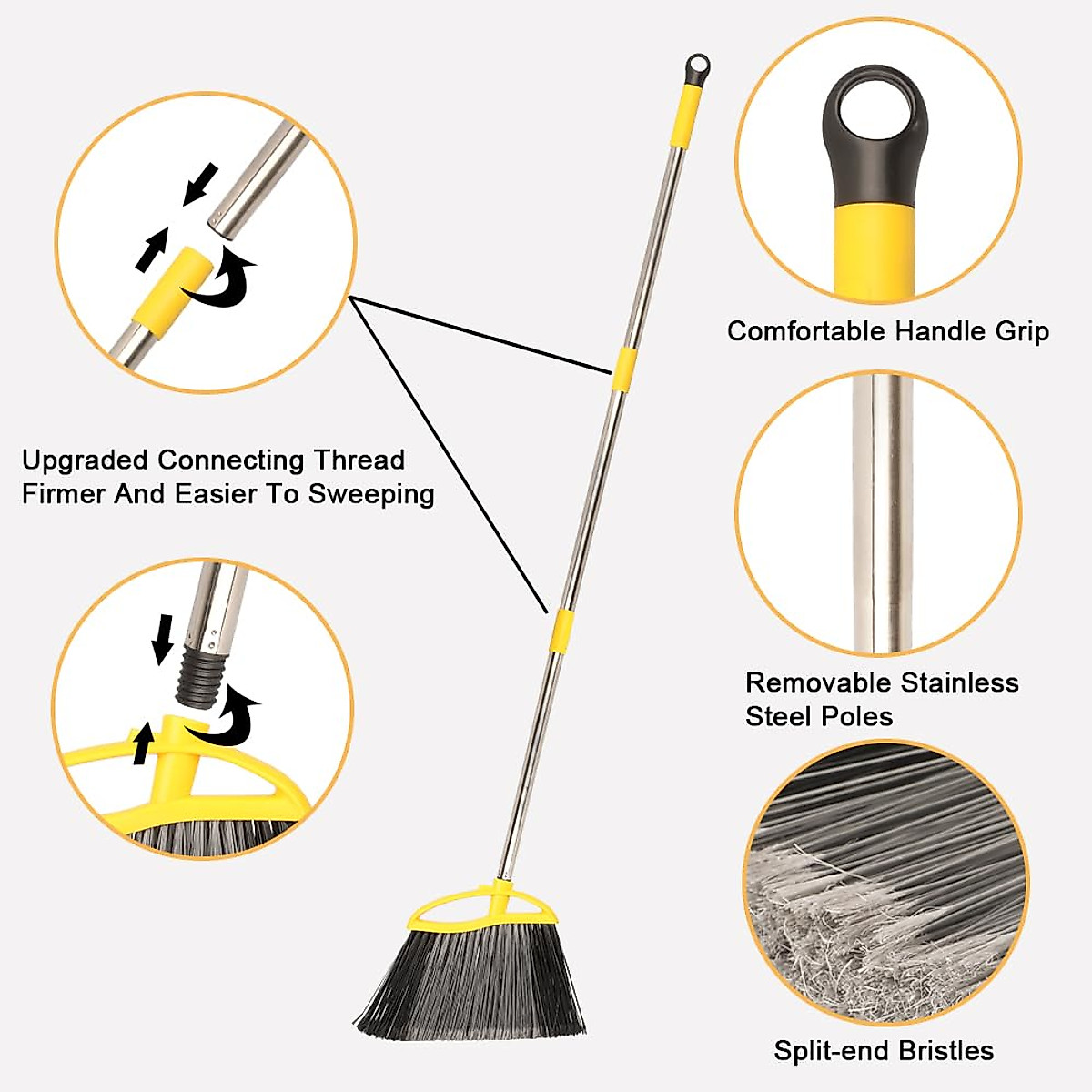 Upgraded Connecting Thread
Firmer And Easier To Sweeping

Comfortable Handle Grip

Removable Stainless
Steel Poles

Split-end Bristles