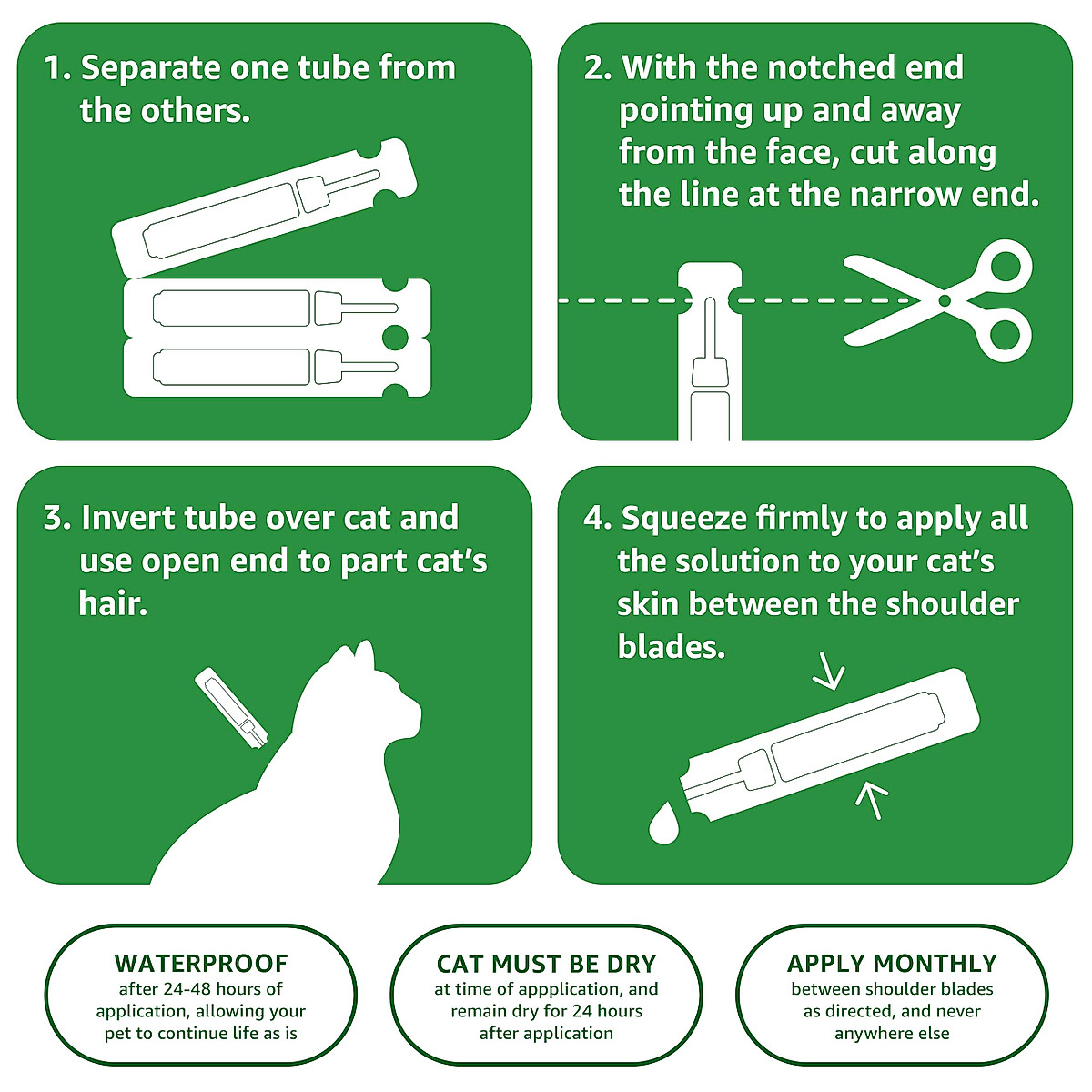 1. Separate one tube from the others.

2. With the notched end pointing up and away from the face, cut along the line at the narrow end.

3. Invert tube over cat and use open end to part cat's hair.

4. Squeeze firmly to apply all the solution to your cat's skin between the shoulder blades.

WATERPROOF
after 24-48 hours of application, allowing your pet to continue life as is

CAT MUST BE DRY
at time of appplication, and remain dry for 24 hours after application

APPLY MONTHLY
between shoulder blades as directed, and never anywhere else