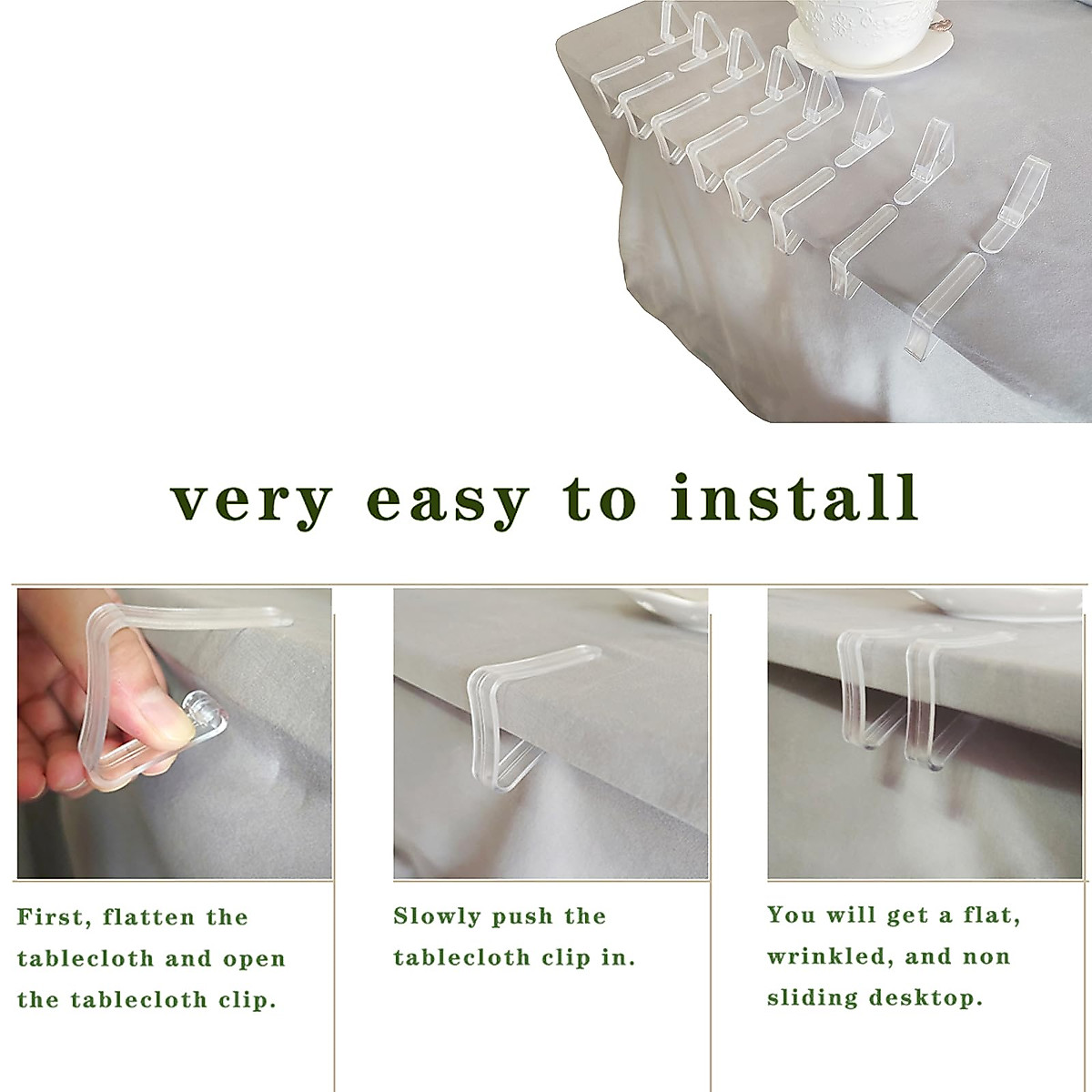 very easy to install

First, flatten the tablecloth and open the tablecloth clip.

Slowly push the tablecloth clip in.

You will get a flat, wrinkled, and non sliding desktop.