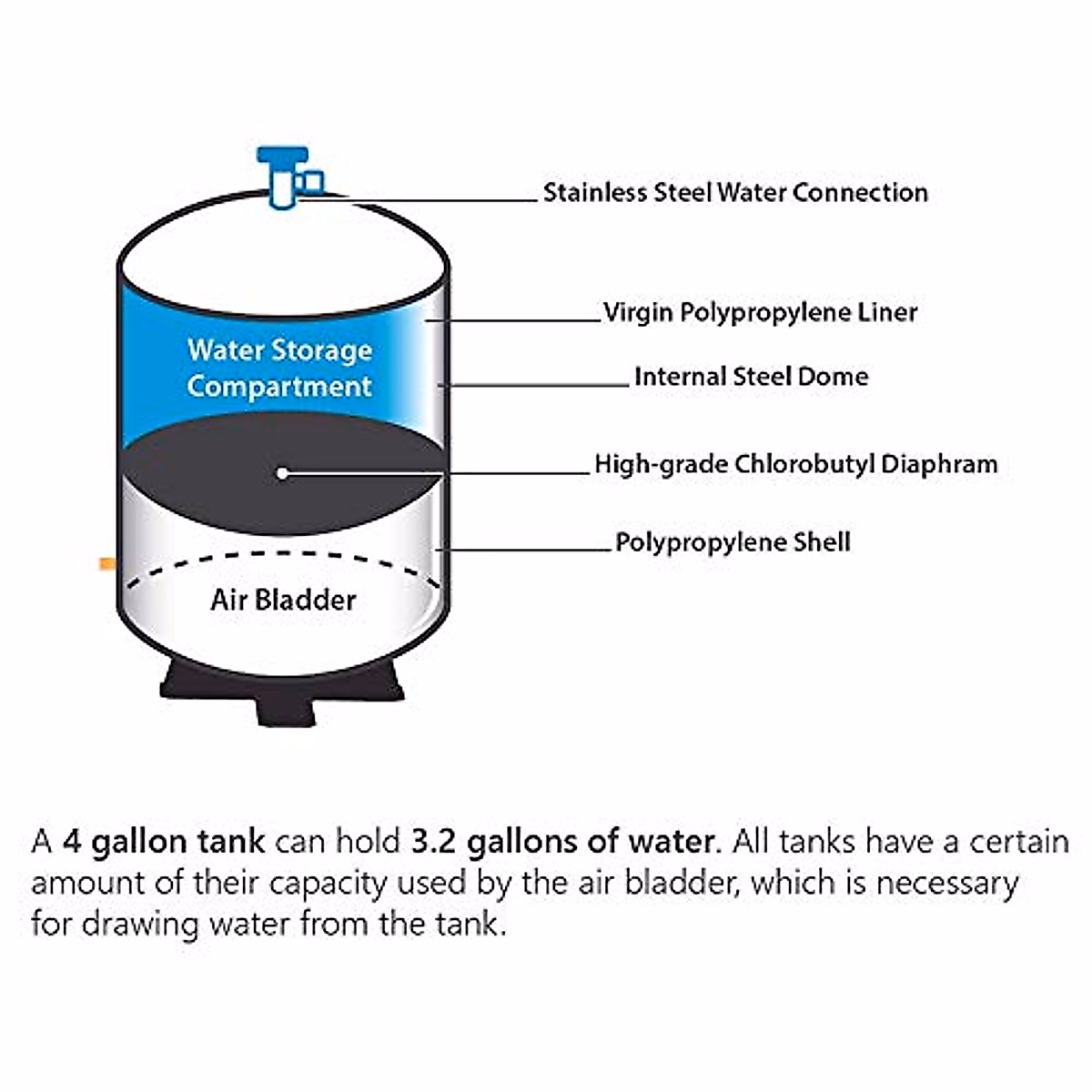 Stainless Steel Water Connection

Virgin Polypropylene Liner

Water Storage Compartment

Internal Steel Dome

High-grade Chlorobutyl Diaphram

Polypropylene Shell

Air Bladder

A 4 gallon tank can hold 3.2 gallons of water. All tanks have a certain amount of their capacity used by the air bladder, which is necessary for drawing water from the tank.