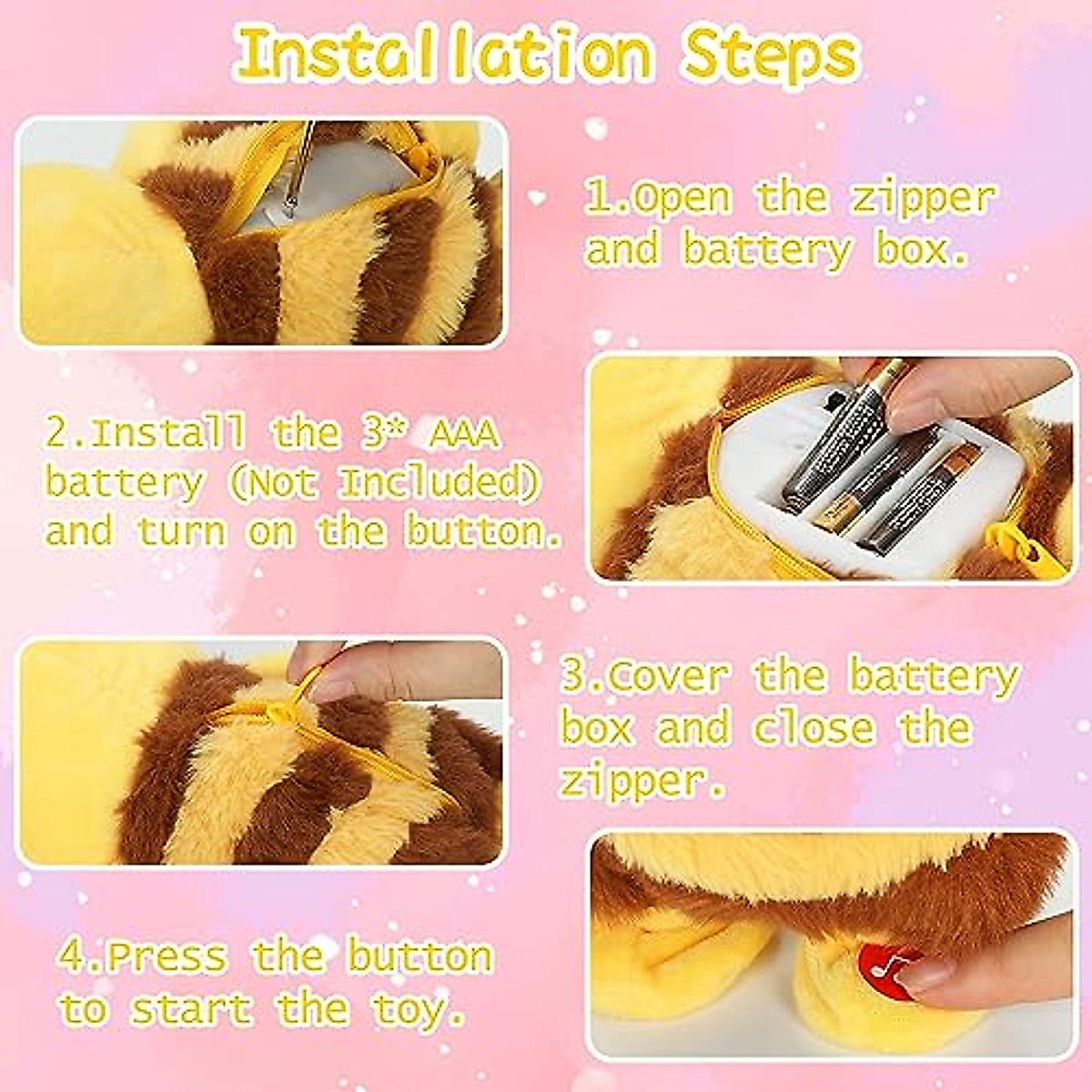 Installation Steps

1.Open the zipper and battery box.

2.Install the 3* AAA battery (Not Included) and turn on the button.

3.Cover the battery box and close the zipper.

4.Press the button to start the toy.