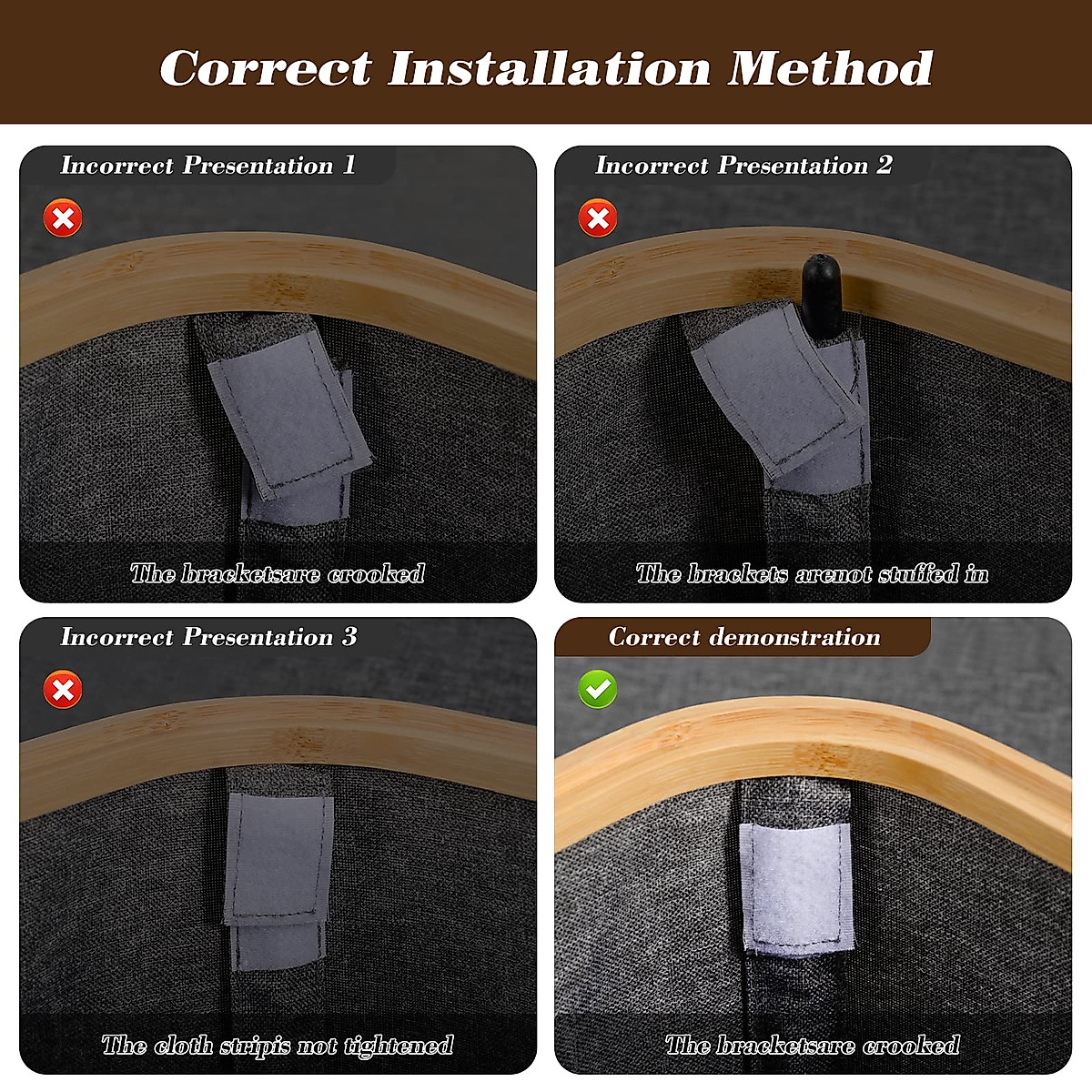 Correct Installation Method

Incorrect Presentation 1

The bracketsare crooked

Incorrect Presentation 2

The brackets arenot stuffed in

Incorrect Presentation 3

The cloth stripis not tightened

Correct demonstration

The bracketsare crooked