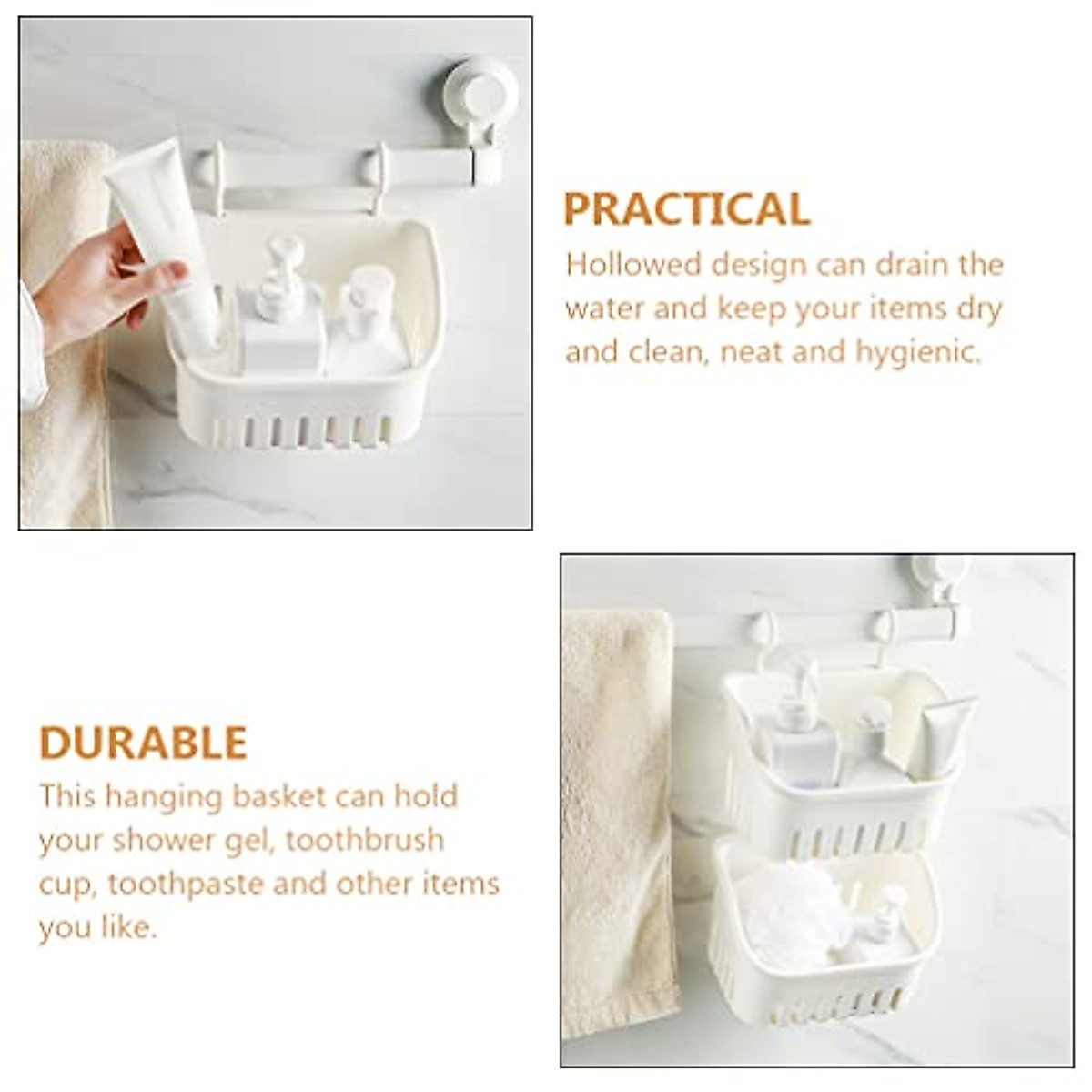 PRACTICAL
Hollowed design can drain the water and keep your items dry and clean, neat and hygienic.

DURABLE
This hanging basket can hold your shower gel, toothbrush cup, toothpaste and other items you like.