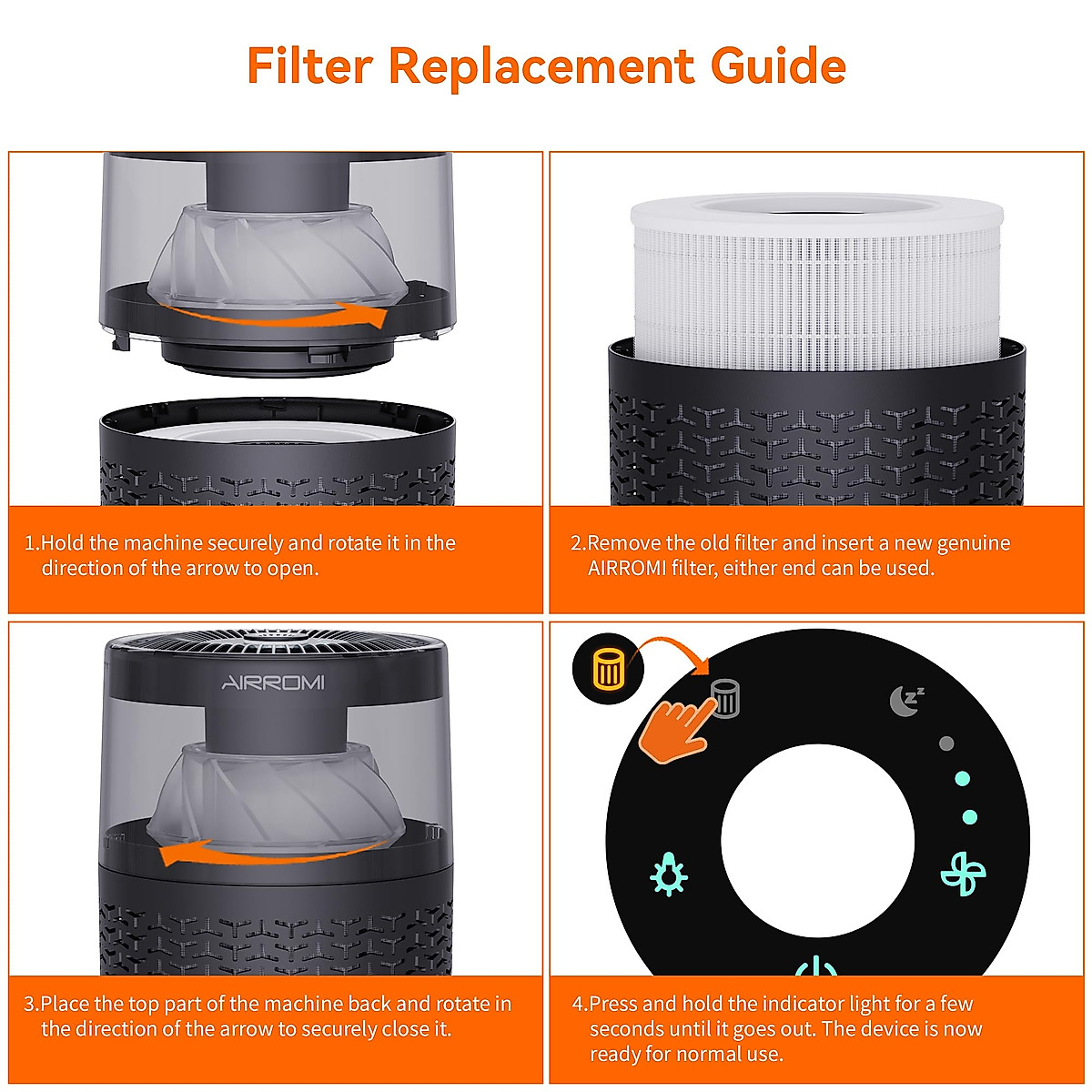 Filter Replacement Guide

1.Hold the machine securely and rotate it in the direction of the arrow to open.

2.Remove the old filter and insert a new genuine AIRROMI filter, either end can be used.

AIRROMI

3.Place the top part of the machine back and rotate in the direction of the arrow to securely close it.

4.Press and hold the indicator light for a few seconds until it goes out. The device is now ready for normal use.