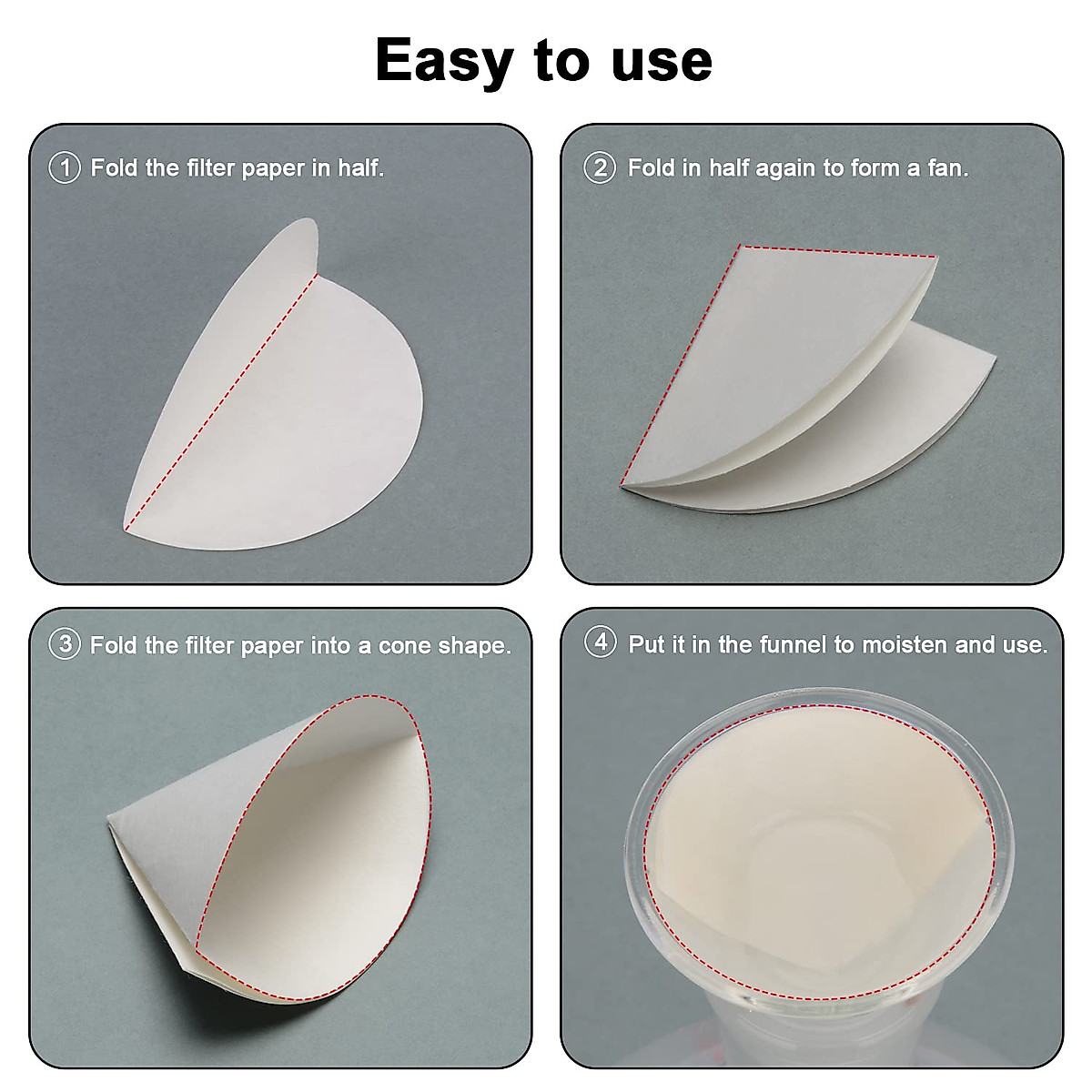 Easy to use

① Fold the filter paper in half.

② Fold in half again to form a fan.

③ Fold the filter paper into a cone shape.

④ Put it in the funnel to moisten and use.