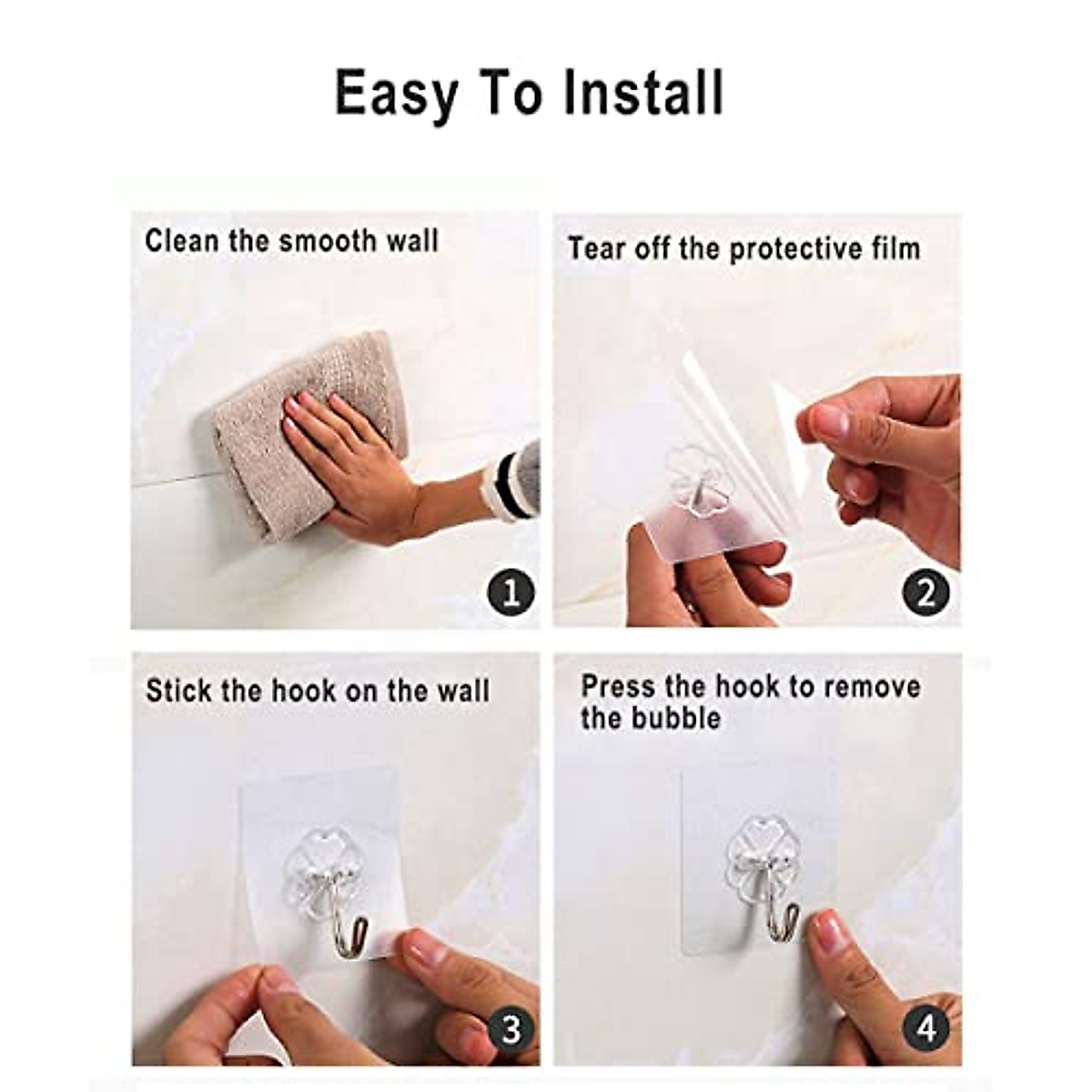 Easy To Install

Clean the smooth wall

1

Tear off the protective film

2

Stick the hook on the wall

3

Press the hook to remove the bubble

4