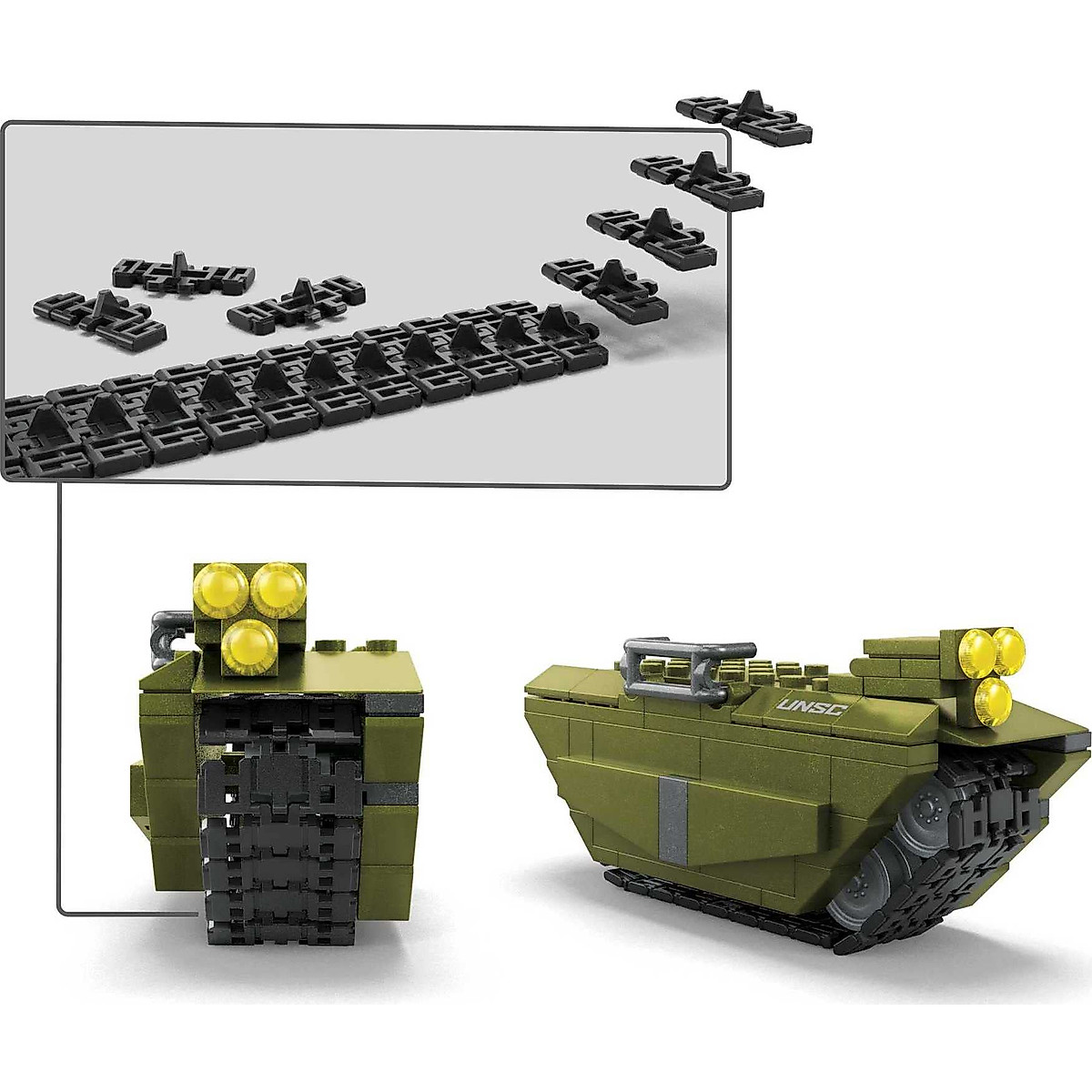 UNSC