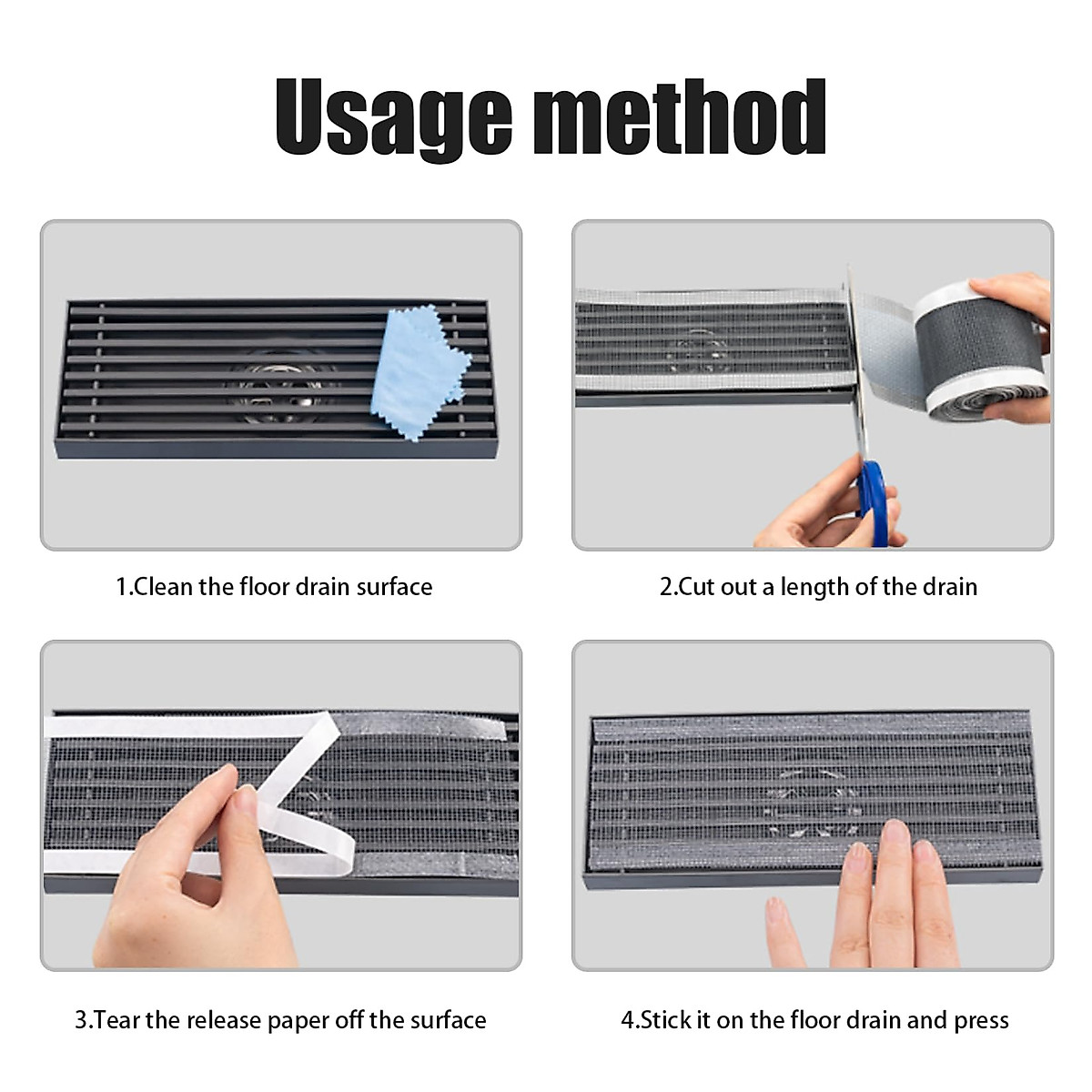 Usage method

1.Clean the floor drain surface

2.Cut out a length of the drain

3.Tear the release paper off the surface

4.Stick it on the floor drain and press