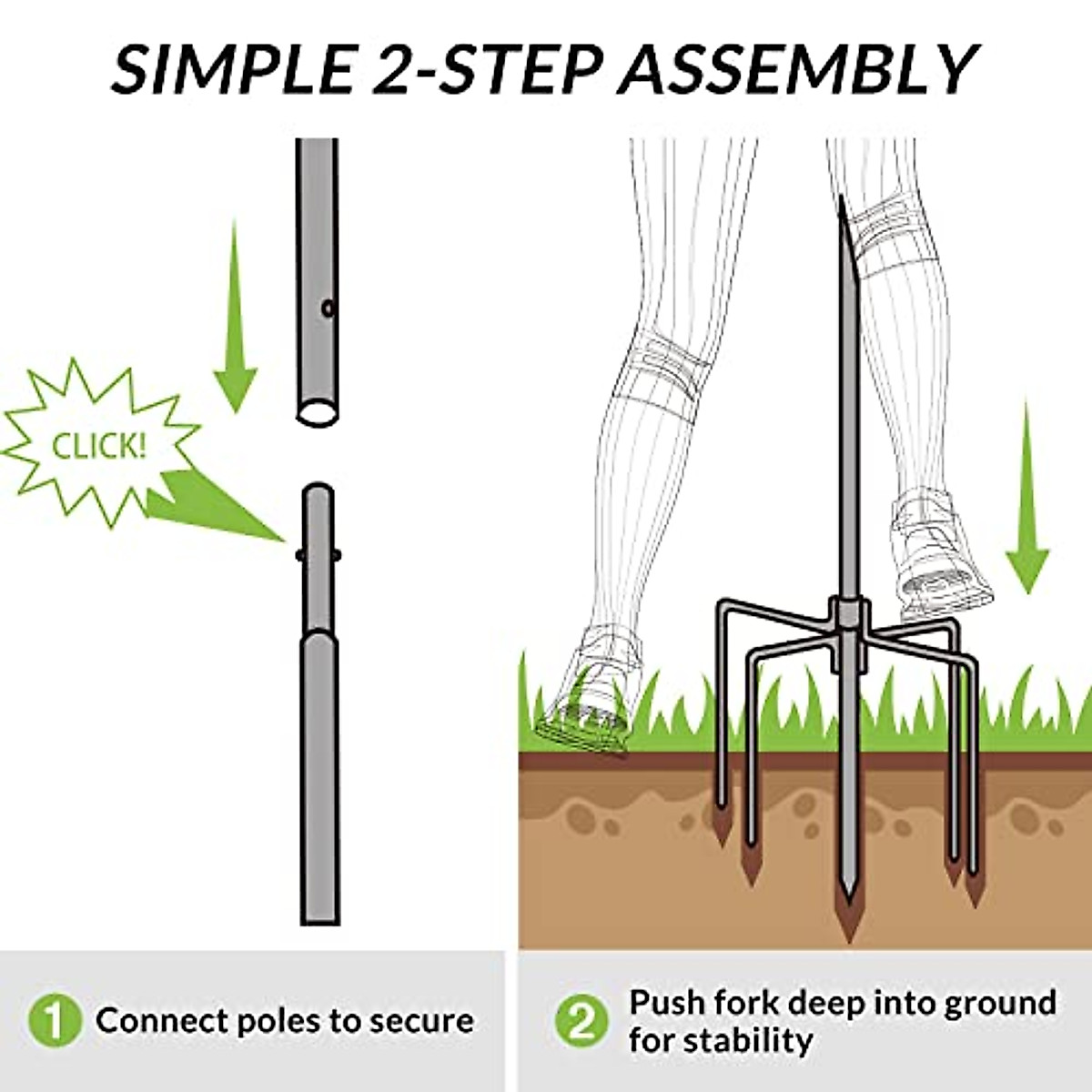 SIMPLE 2-STEP ASSEMBLY

CLICK!

1 Connect poles to secure

2 Push fork deep into ground for stability