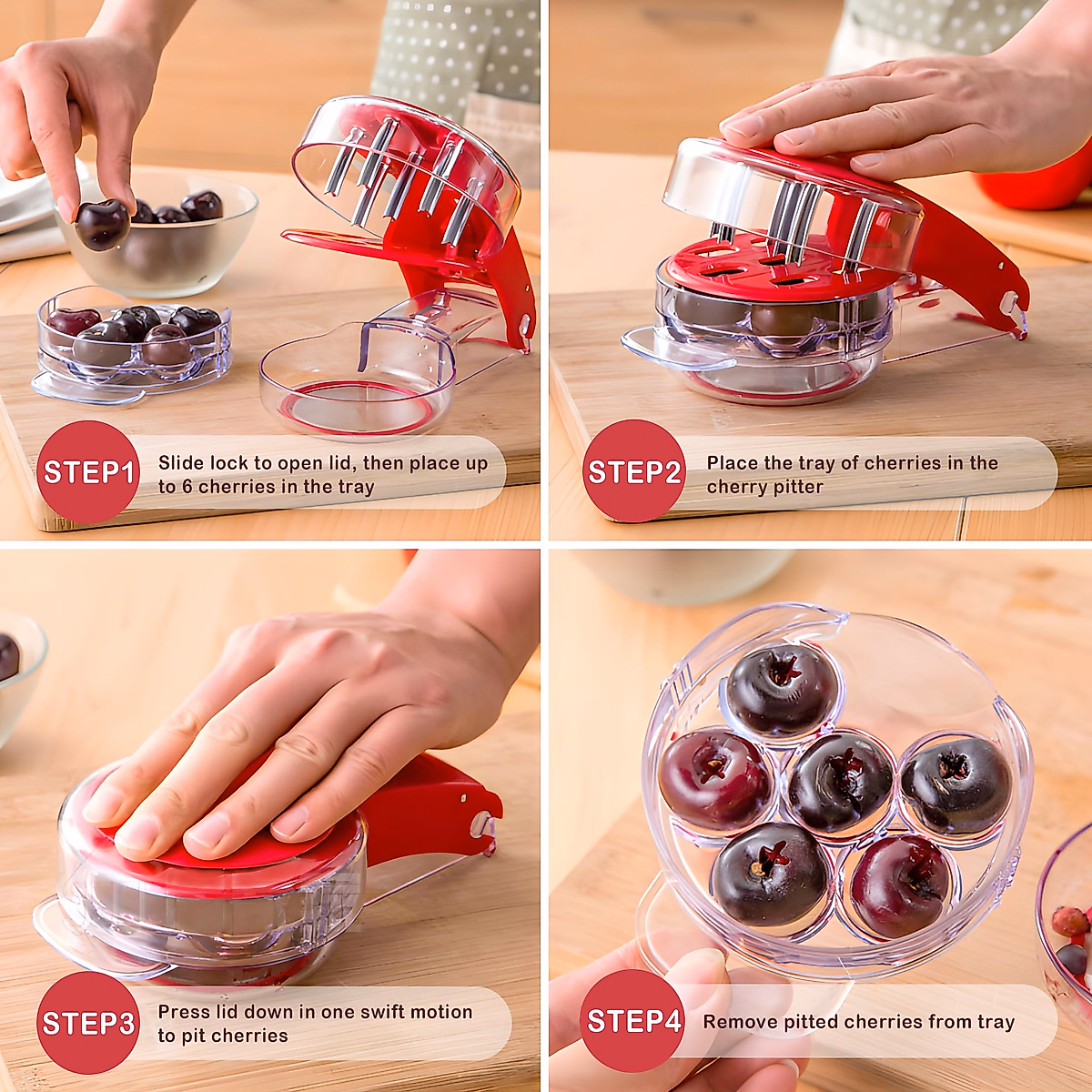 STEP1 Slide lock to open lid, then place up to 6 cherries in the tray

STEP2 Place the tray of cherries in the cherry pitter

STEP3 Press lid down in one swift motion to pit cherries

STEP4 Remove pitted cherries from tray