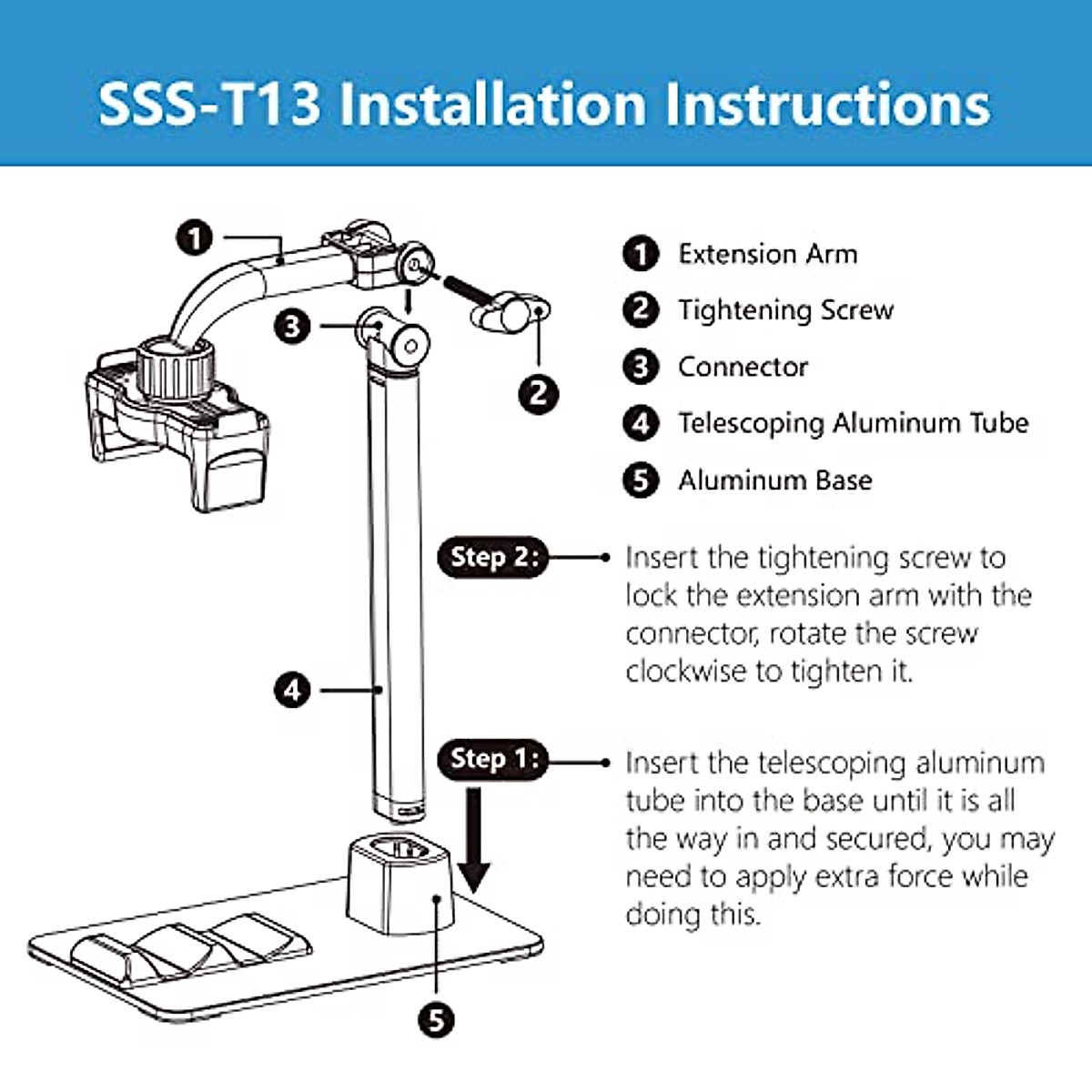 SSS-T13 Installation Instructions

1
3
2
4
5

1 Extension Arm
2 Tightening Screw
3 Connector
4 Telescoping Aluminum Tube
5 Aluminum Base

Step 2: Insert the tightening screw to lock the extension arm with the connector, rotate the screw clockwise to tighten it.

Step 1: Insert the telescoping aluminum tube into the base until it is all the way in and secured, you may need to apply extra force while doing this.