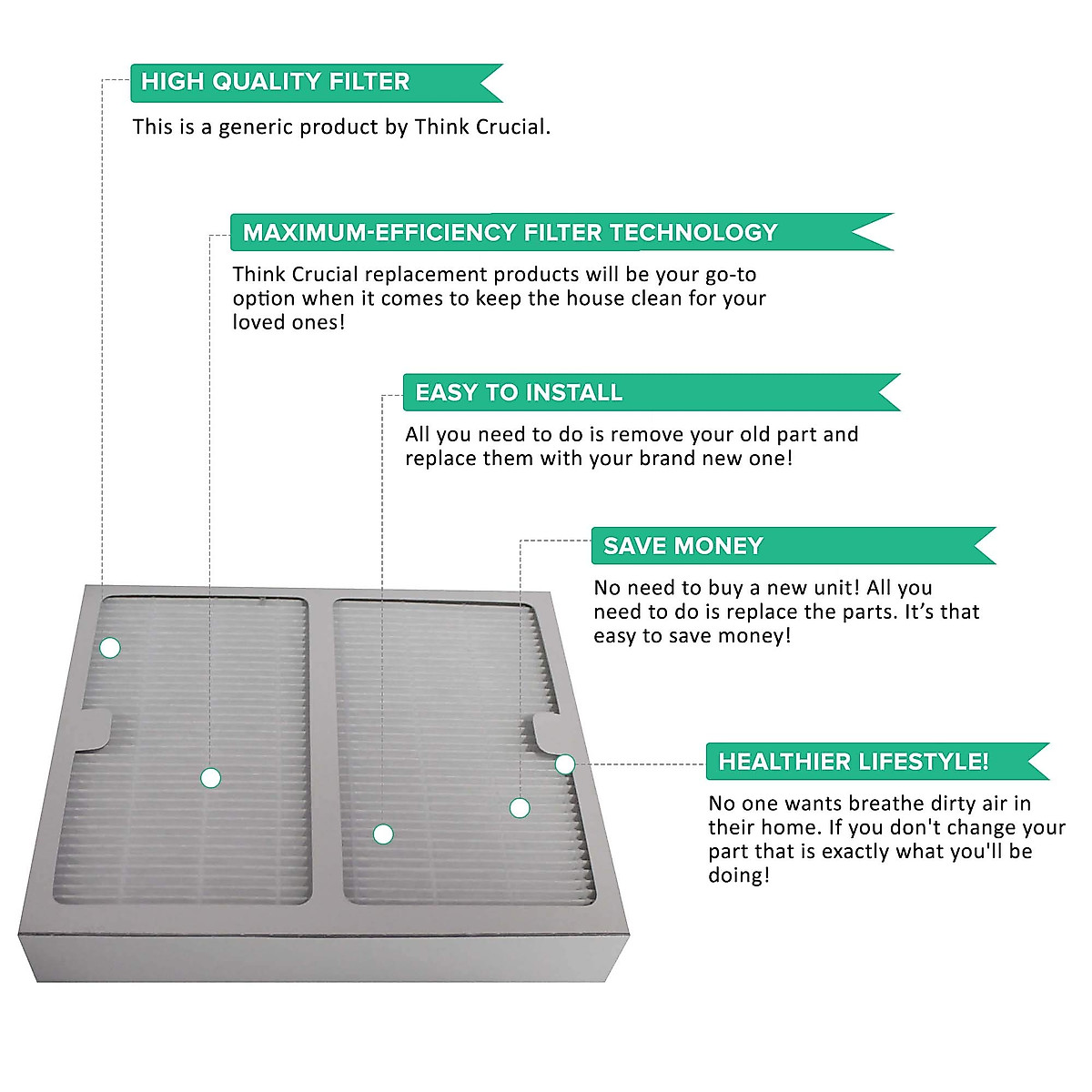 HIGH QUALITY FILTER

This is a generic product by Think Crucial.

MAXIMUM-EFFICIENCY FILTER TECHNOLOGY

Think Crucial replacement products will be your go-to option when it comes to keep the house clean for your loved ones!

EASY TO INSTALL

All you need to do is remove your old part and replace them with your brand new one!

SAVE MONEY

No need to buy a new unit! All you need to do is replace the parts. It's that easy to save money!

HEALTHIER LIFESTYLE!

No one wants breathe dirty air in their home. If you don't change your part that is exactly what you'll be doing!