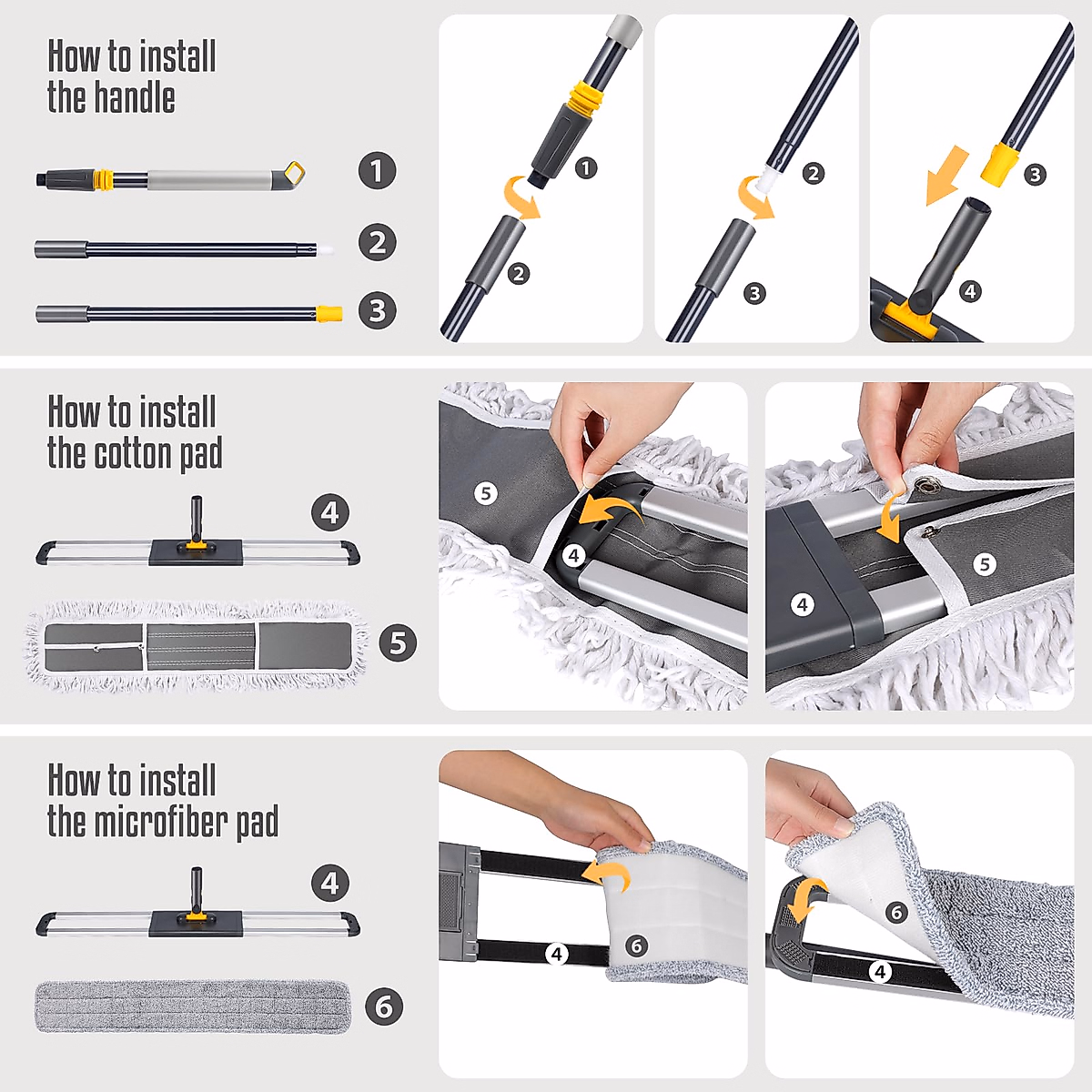 How to install the handle

1

2

3

1

2

2

3

3

4

How to install the cotton pad

4

5

5

4

4

5

How to install the microfiber pad

4

6

4

6

6

4