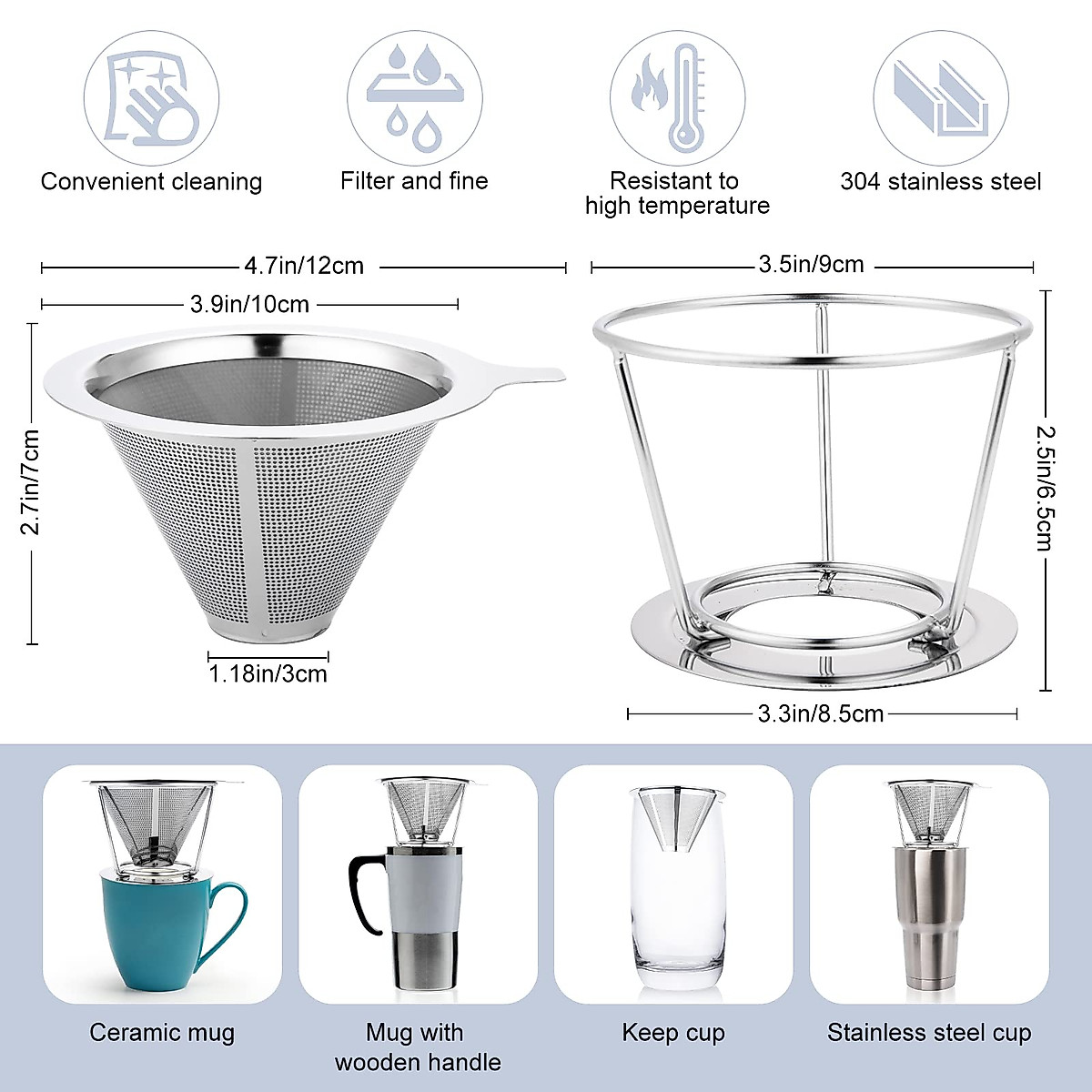 Convenient cleaning

Filter and fine

Resistant to high temperature

304 stainless steel

4.7in/12cm

3.9in/10cm

2.7in/7cm

1.18in/3cm

3.5in/9cm

2.5in/6.5cm

3.3in/8.5cm

Ceramic mug

Mug with wooden handle

Keep cup

Stainless steel cup