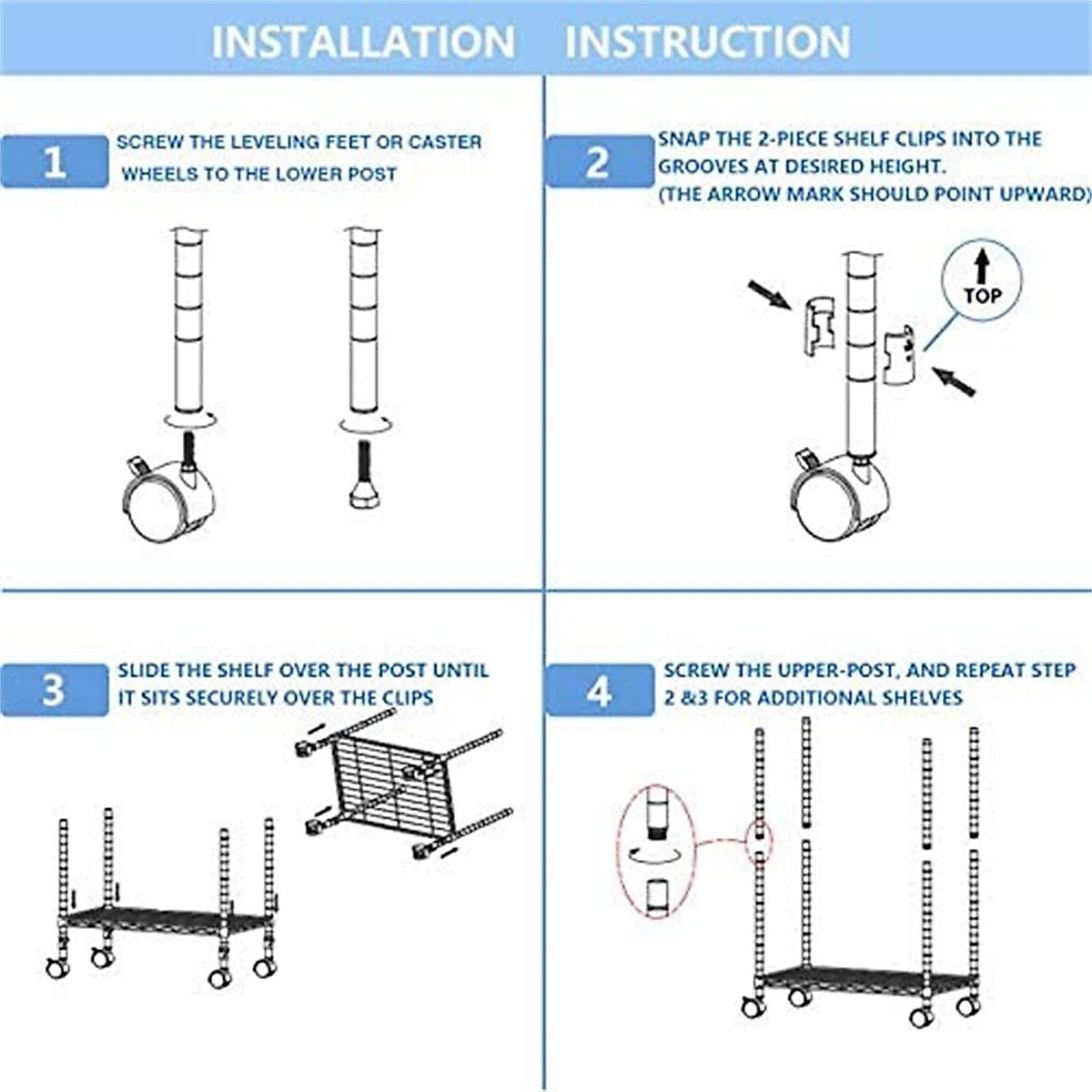 INSTALLATION INSTRUCTION

1 SCREW THE LEVELING FEET OR CASTER WHEELS TO THE LOWER POST

2 SNAP THE 2-PIECE SHELF CLIPS INTO THE GROOVES AT DESIRED HEIGHT. (THE ARROW MARK SHOULD POINT UPWARD)

TOP

3 SLIDE THE SHELF OVER THE POST UNTIL IT SITS SECURELY OVER THE CLIPS

4 SCREW THE UPPER-POST, AND REPEAT STEP 2 &3 FOR ADDITIONAL SHELVES