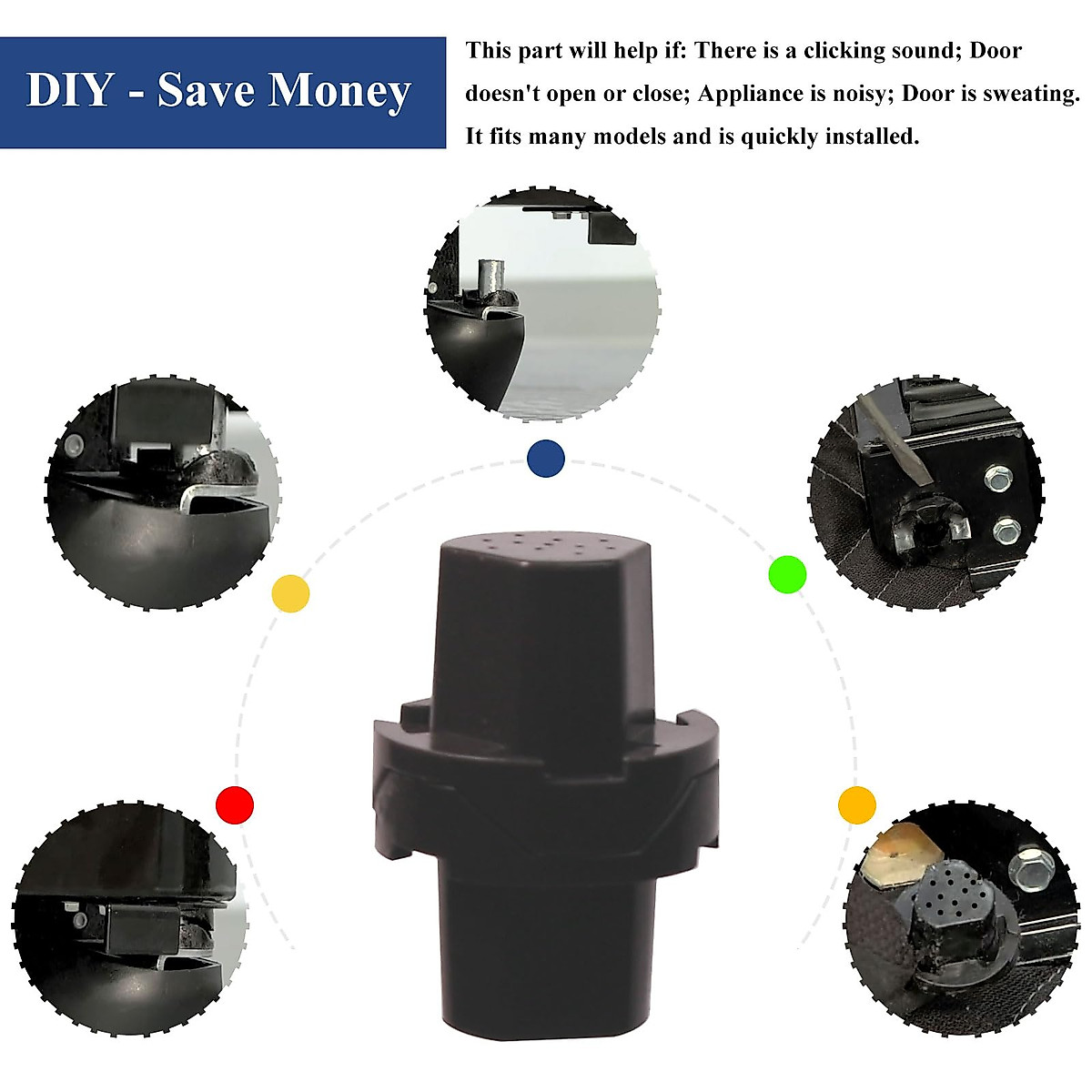 DIY - Save Money

This part will help if: There is a clicking sound; Door doesn't open or close; Appliance is noisy; Door is sweating. It fits many models and is quickly installed.