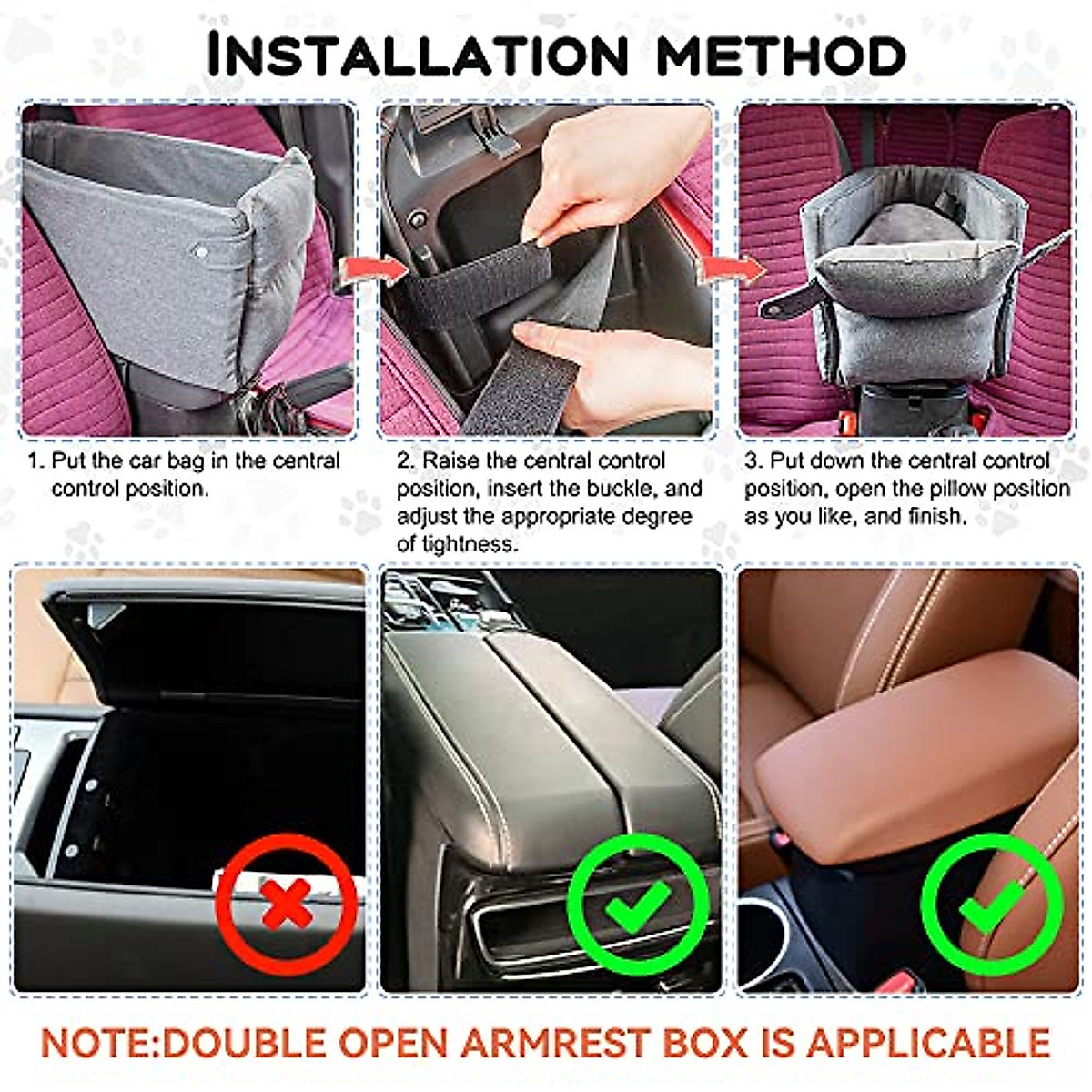 INSTALLATION METHOD

1. Put the car bag in the central control position.

2. Raise the central control position, insert the buckle, and adjust the appropriate degree of tightness.

3. Put down the central control position, open the pillow position as you like, and finish.

NOTE:DOUBLE OPEN ARMREST BOX IS APPLICABLE