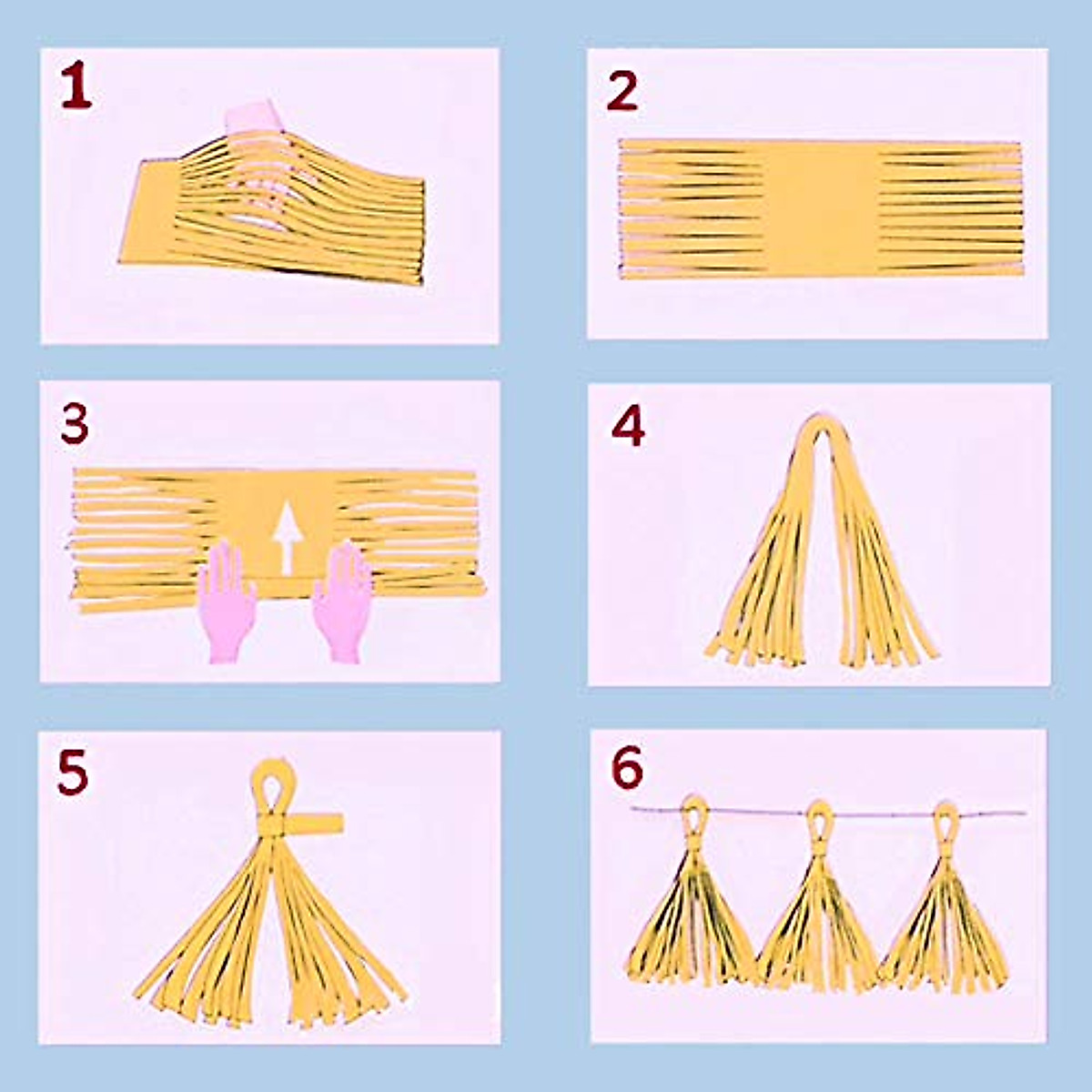 1

2

3

4

5

6