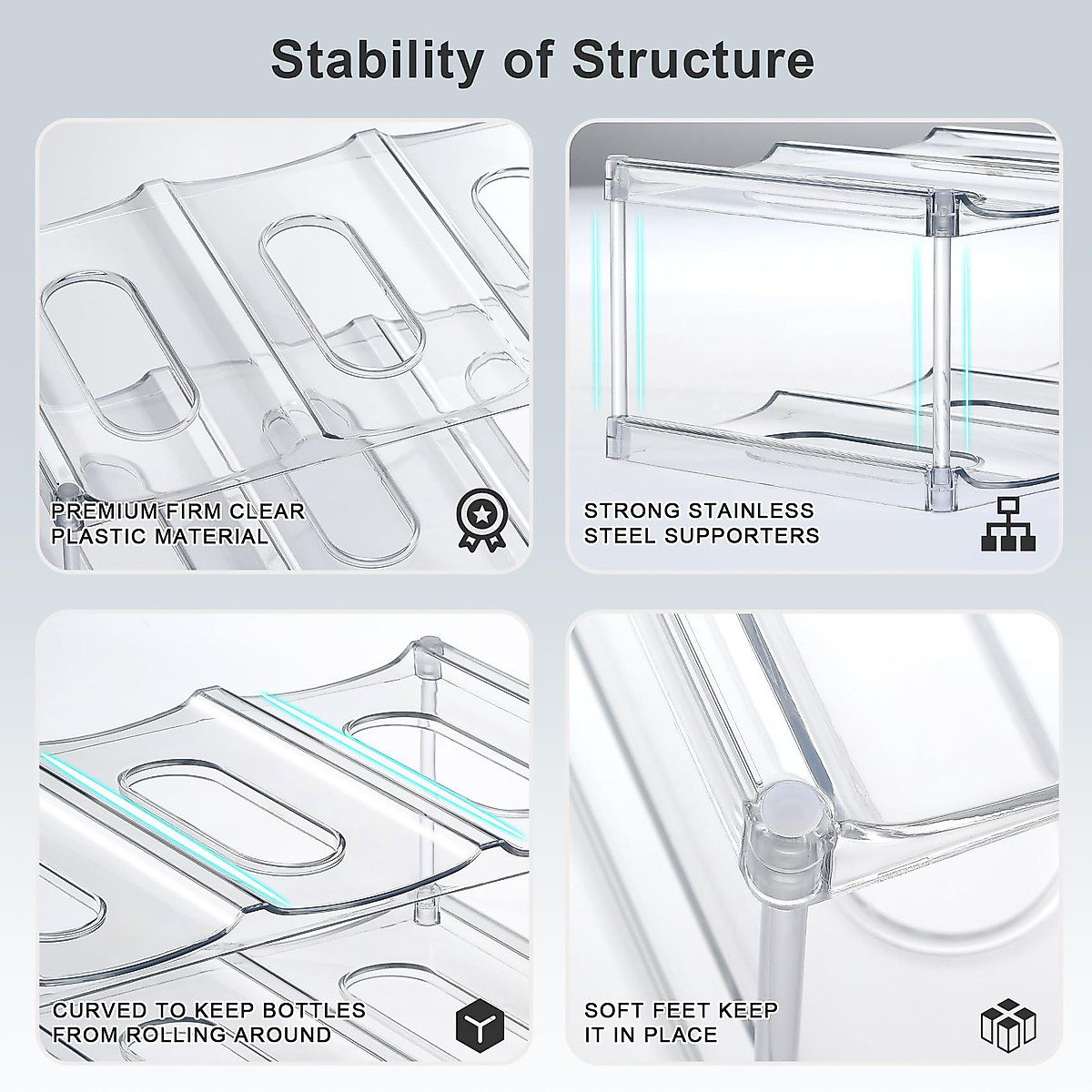 Stability of Structure

PREMIUM FIRM CLEAR PLASTIC MATERIAL

STRONG STAINLESS STEEL SUPPORTERS

CURVED TO KEEP BOTTLES FROM ROLLING AROUND

SOFT FEET KEEP IT IN PLACE