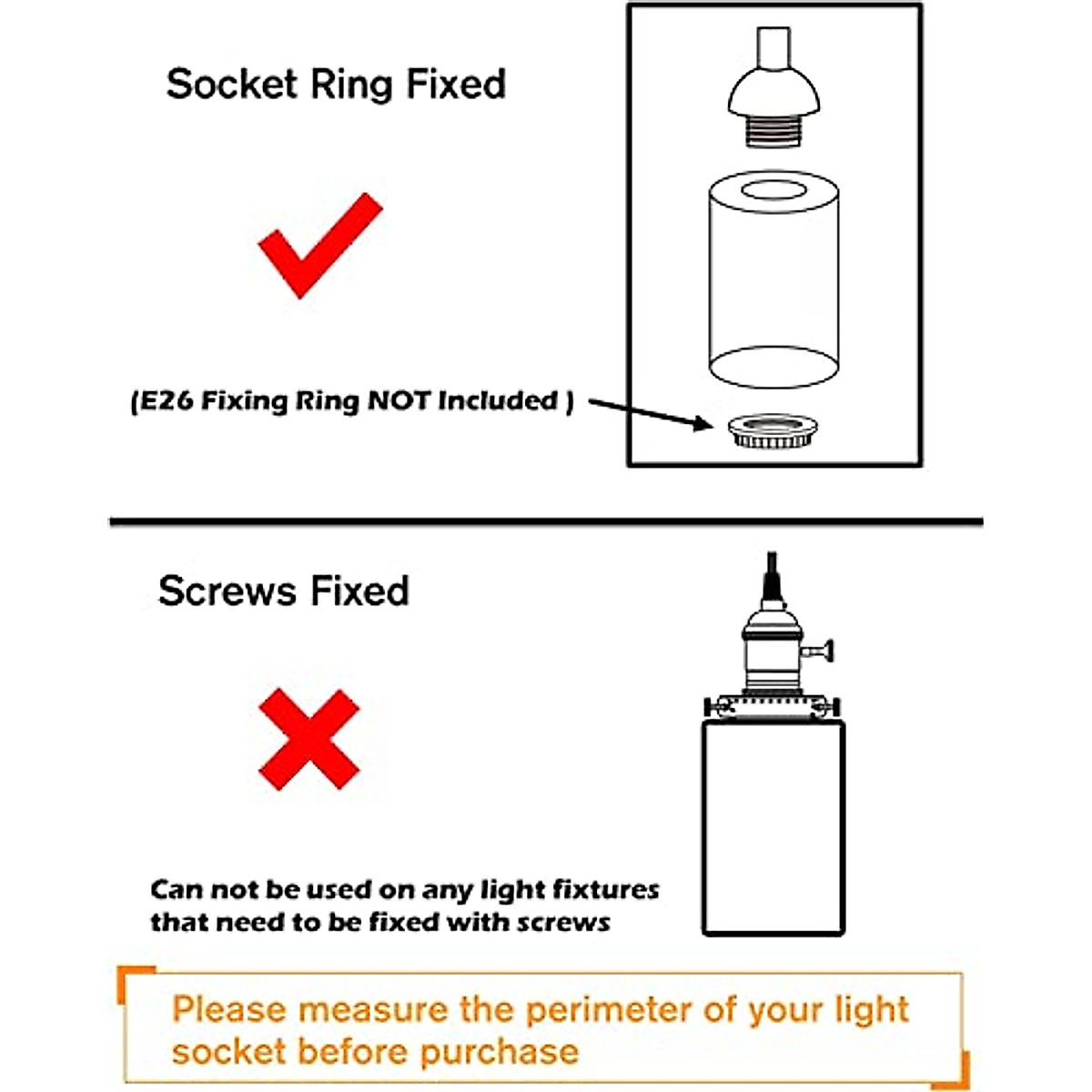 Socket Ring Fixed

(E26 Fixing Ring NOT Included )

Screws Fixed

Can not be used on any light fixtures that need to be fixed with screws

Please measure the perimeter of your light socket before purchase