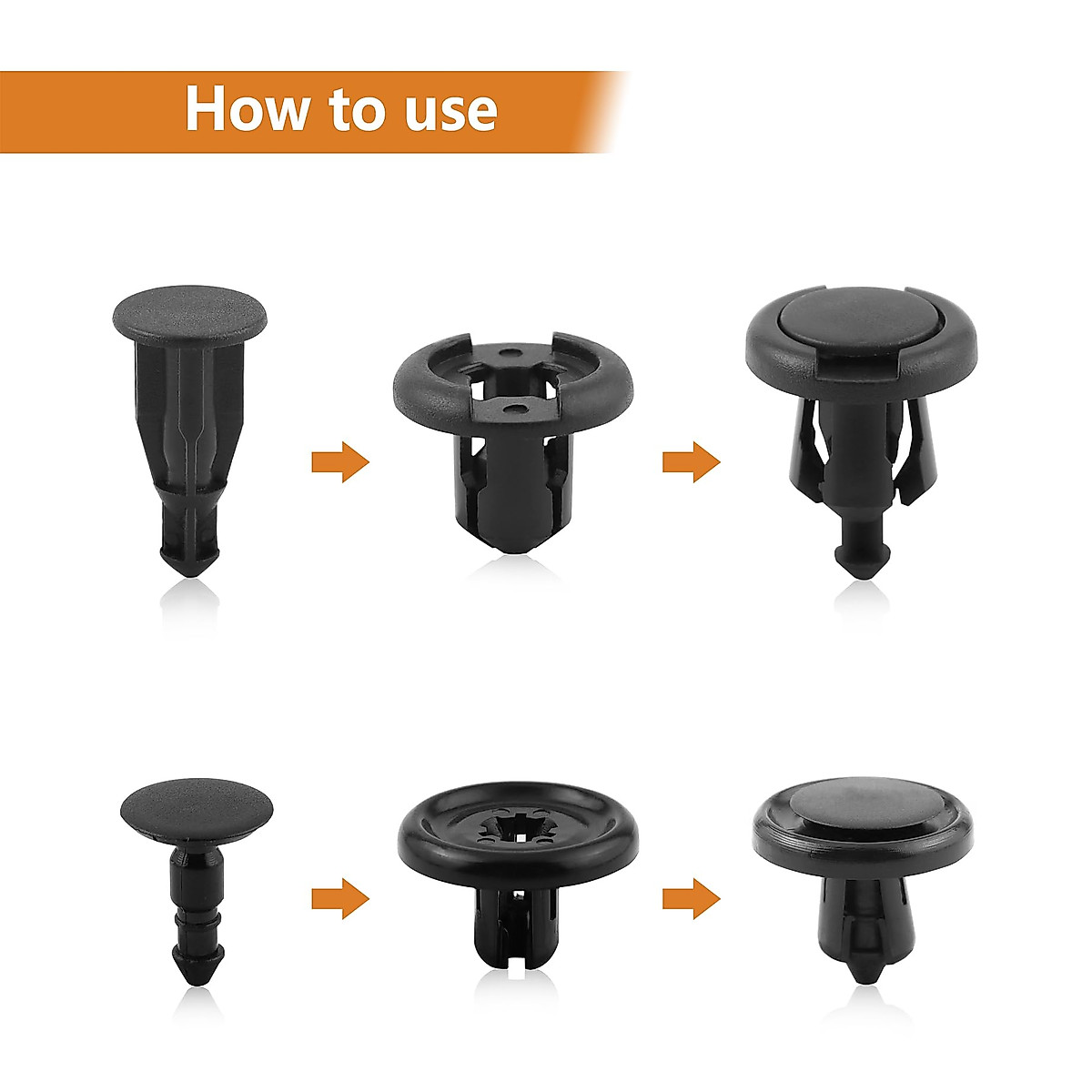 How to use