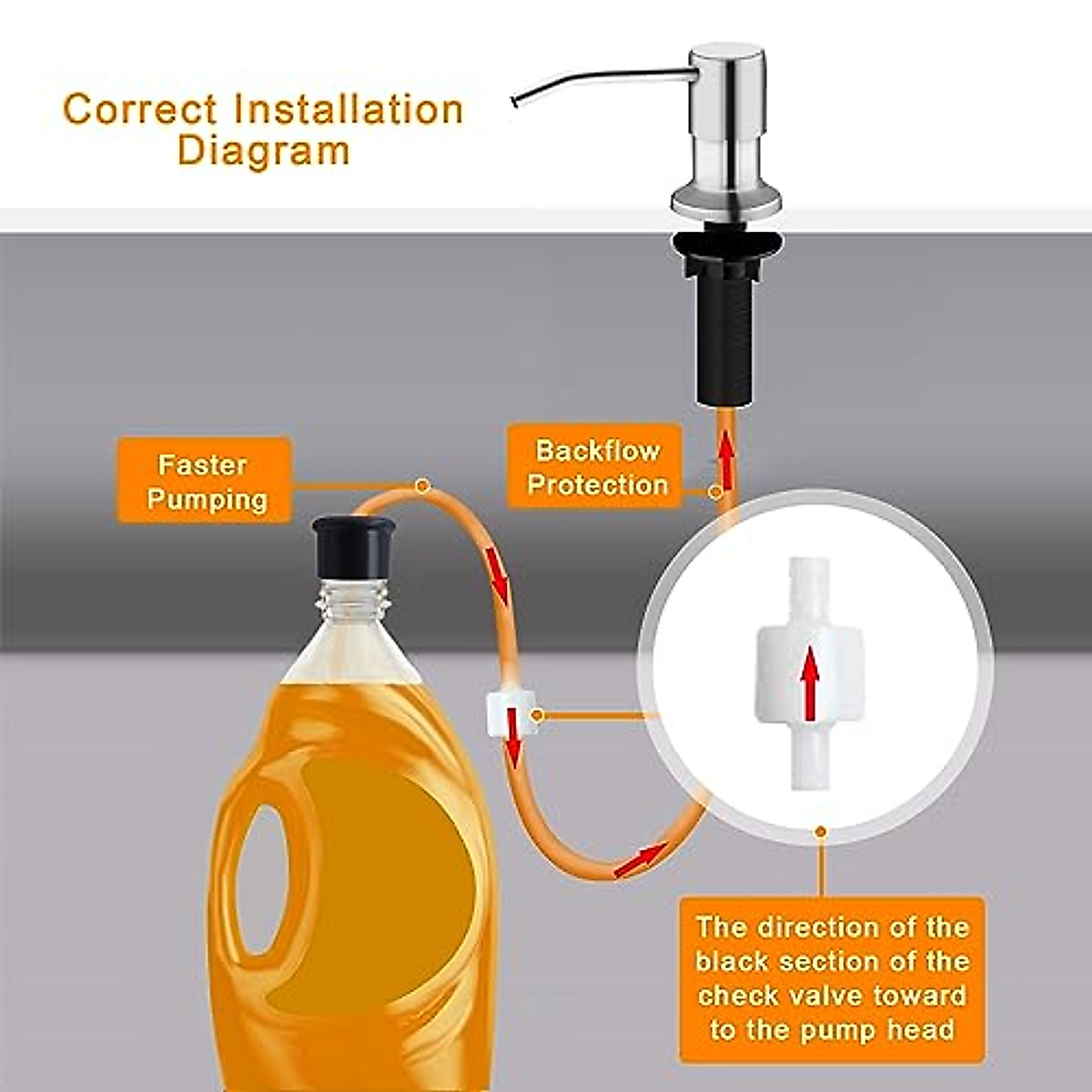 Correct Installation Diagram

Faster Pumping

Backflow Protection

The direction of the black section of the check valve toward to the pump head