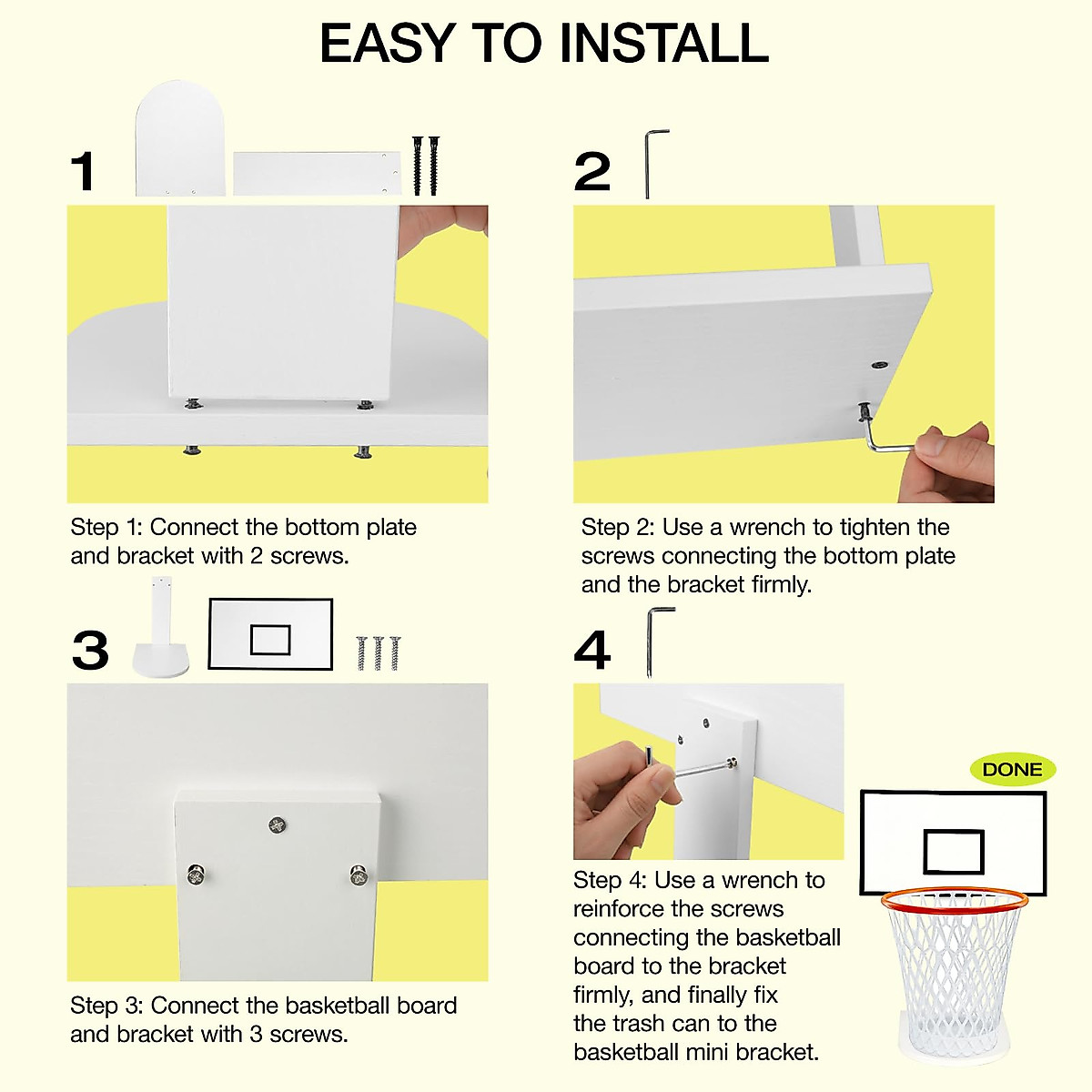 EASY TO INSTALL

1

Step 1: Connect the bottom plate and bracket with 2 screws.

2

Step 2: Use a wrench to tighten the screws connecting the bottom plate and the bracket firmly.

3

Step 3: Connect the basketball board and bracket with 3 screws.

4

Step 4: Use a wrench to reinforce the screws connecting the basketball board to the bracket firmly, and finally fix the trash can to the basketball mini bracket.

DONE