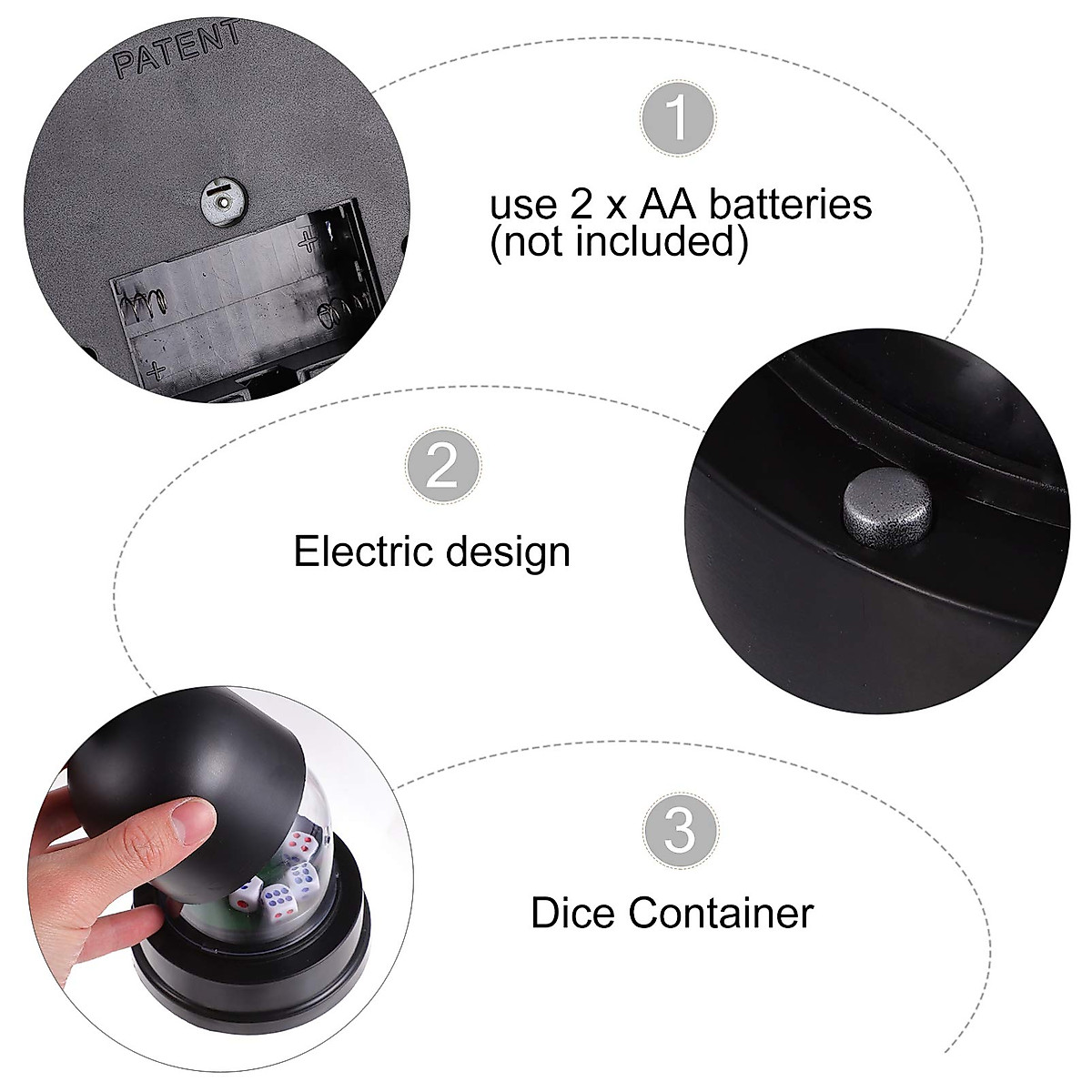 PATENT

1

use 2 x AA batteries
(not included)

2

Electric design

3

Dice Container