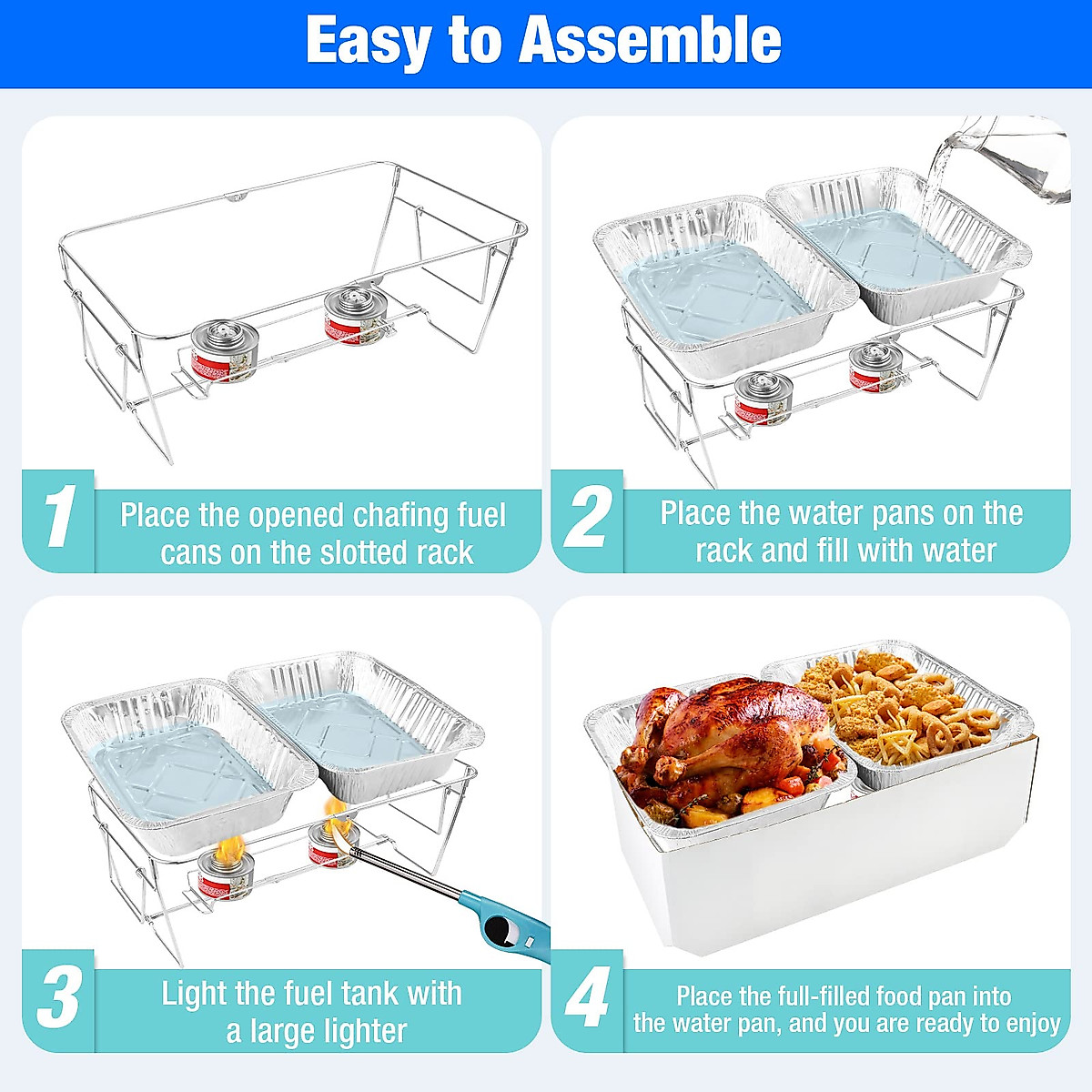 Easy to Assemble

1 Place the opened chafing fuel cans on the slotted rack

2 Place the water pans on the rack and fill with water

3 Light the fuel tank with a large lighter

4 Place the full-filled food pan into the water pan, and you are ready to enjoy