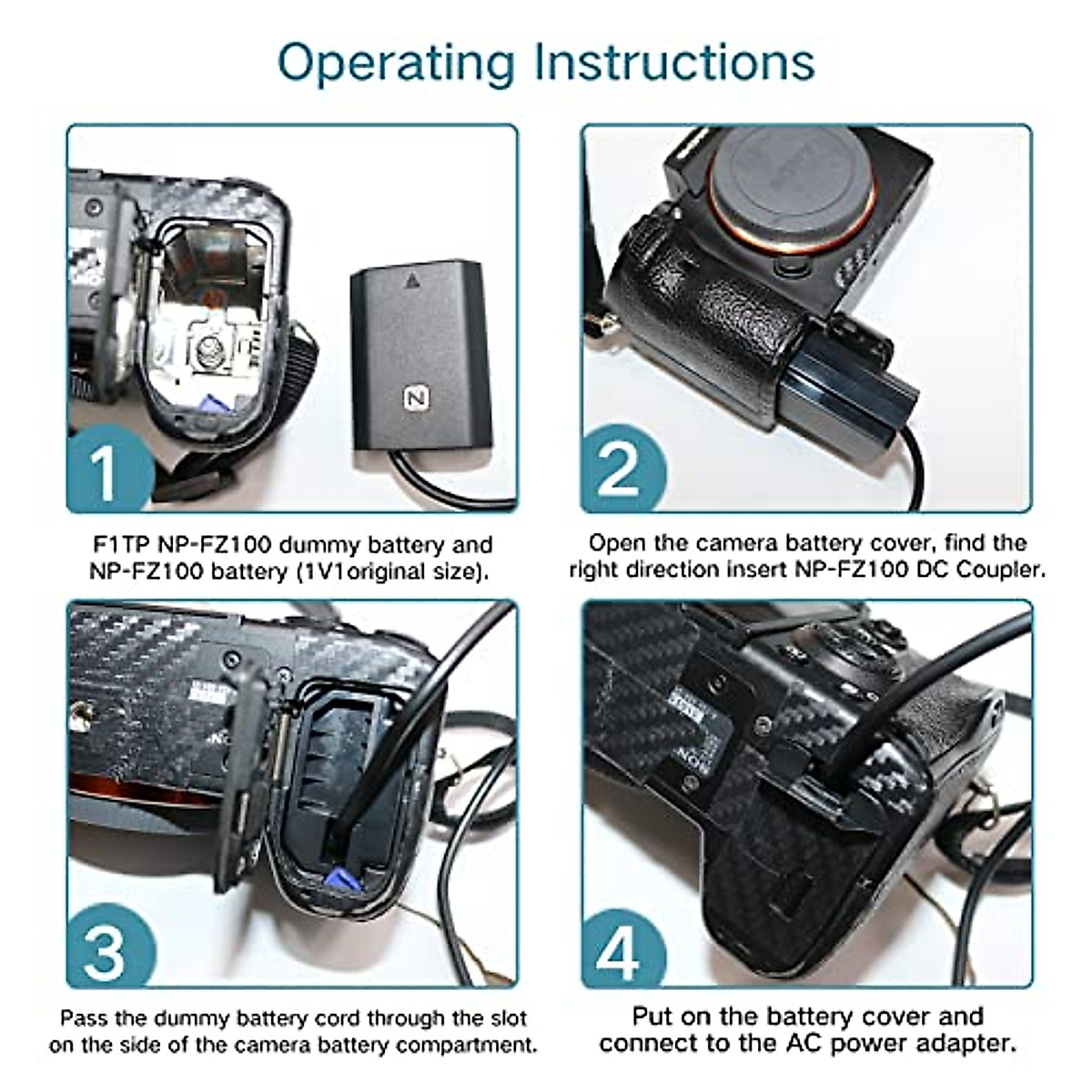 Operating Instructions

1

F1TP NP-FZ100 dummy battery and NP-FZ100 battery (1V1original size).

2

Open the camera battery cover, find the right direction insert NP-FZ100 DC Coupler.

3

Pass the dummy battery cord through the slot on the side of the camera battery compartment.

4

Put on the battery cover and connect to the AC power adapter.