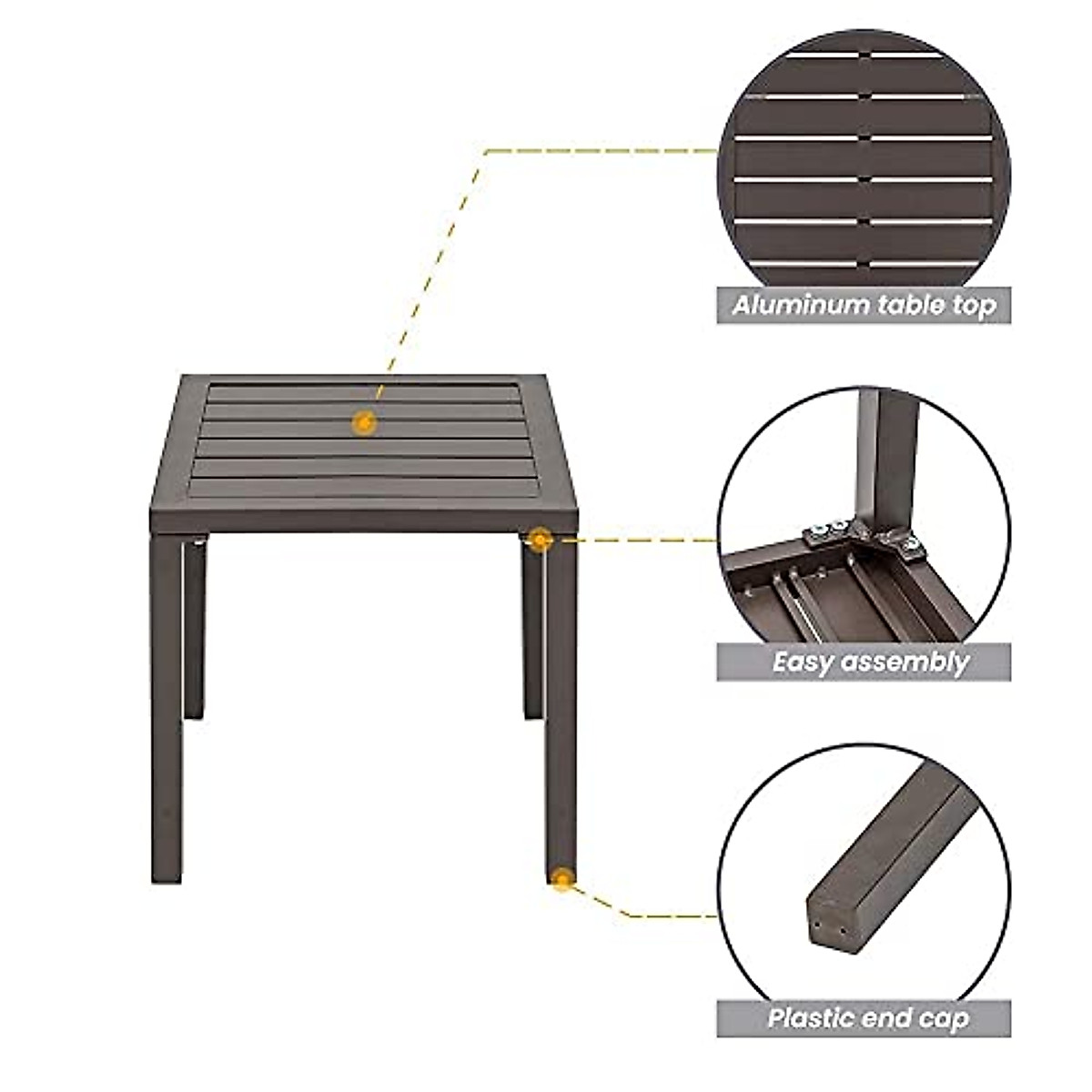 Aluminum table top

Easy assembly

Plastic end cap