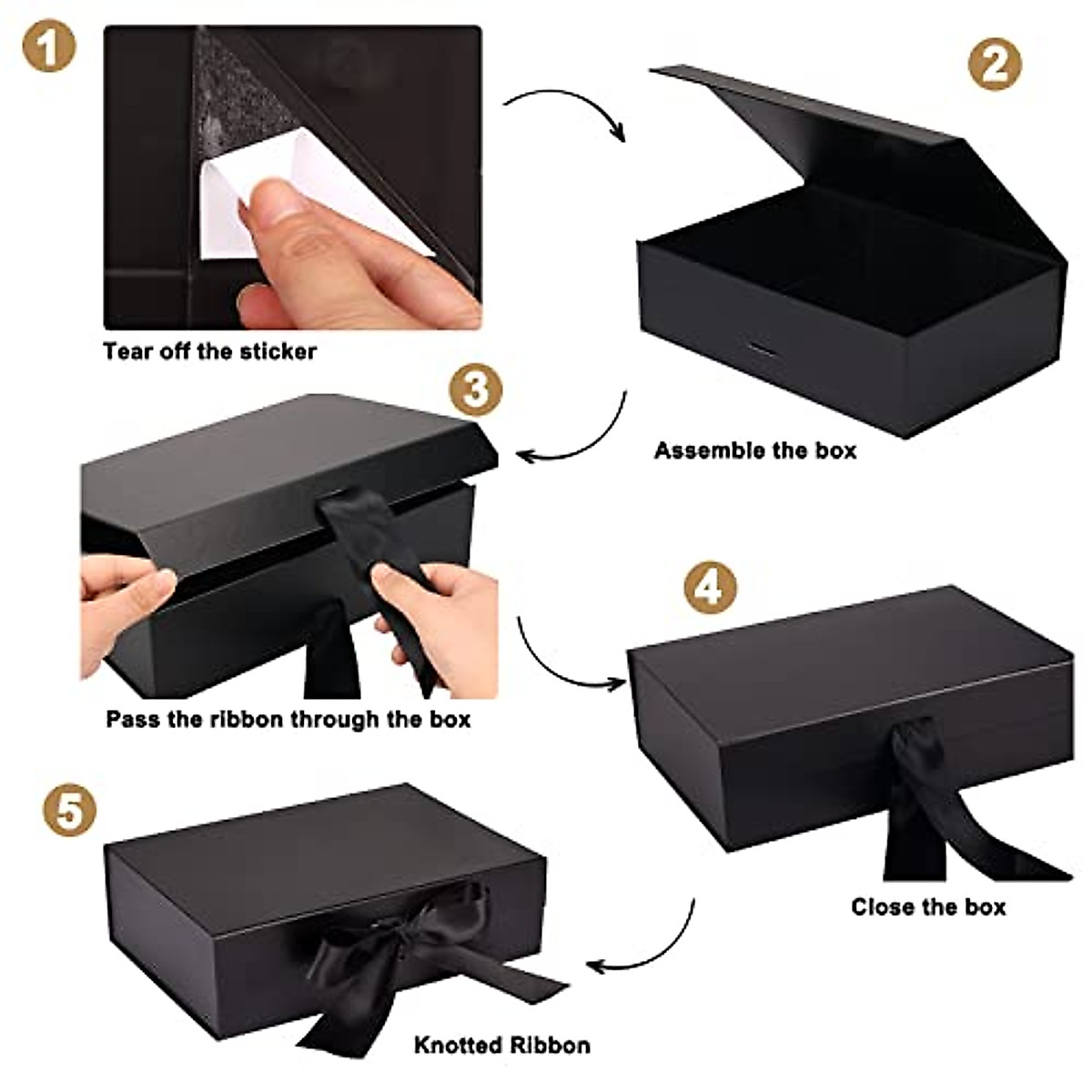 1

Tear off the sticker

2

Assemble the box

3

Pass the ribbon through the box

4

Close the box

5

Knotted Ribbon