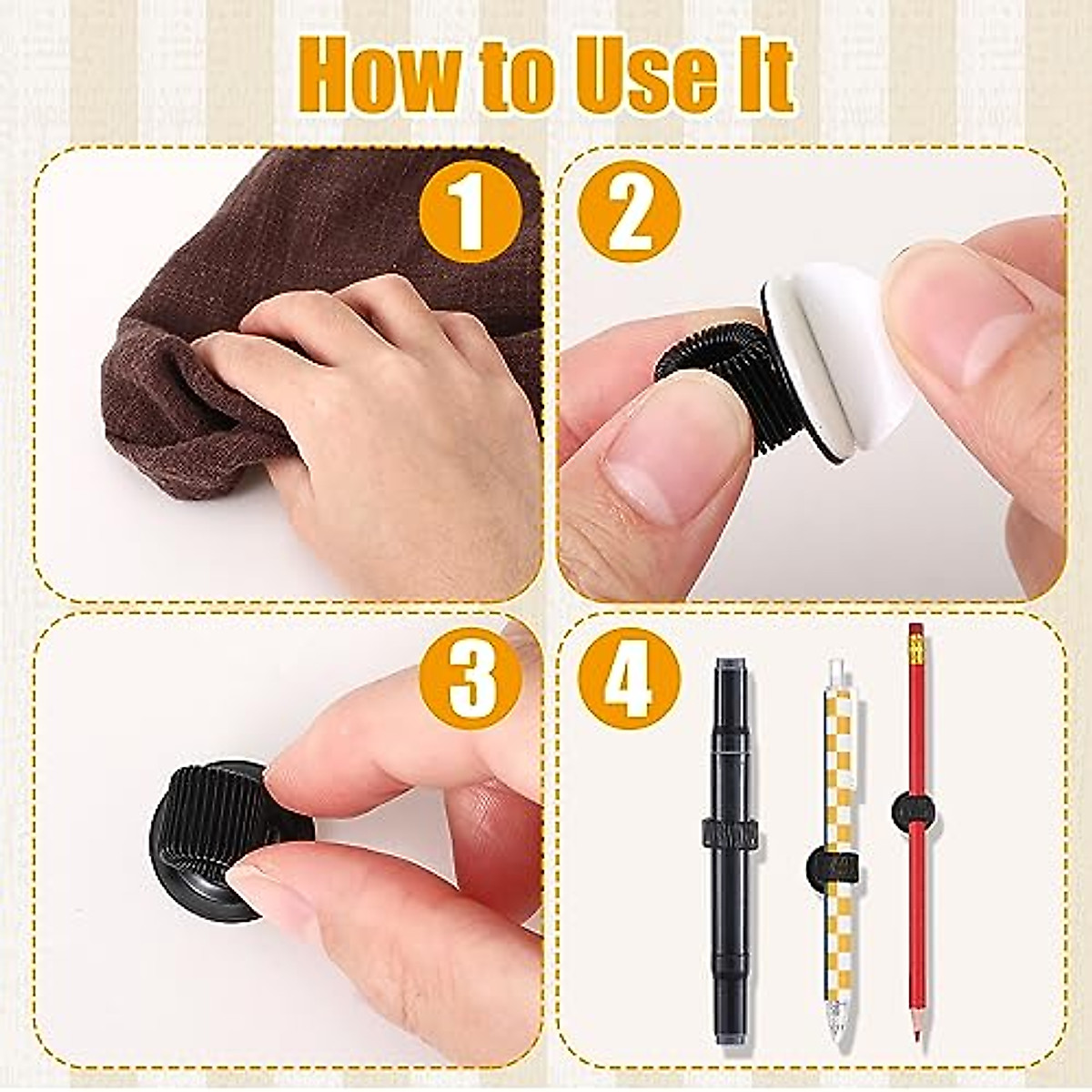 How to Use It

1

2

3

4