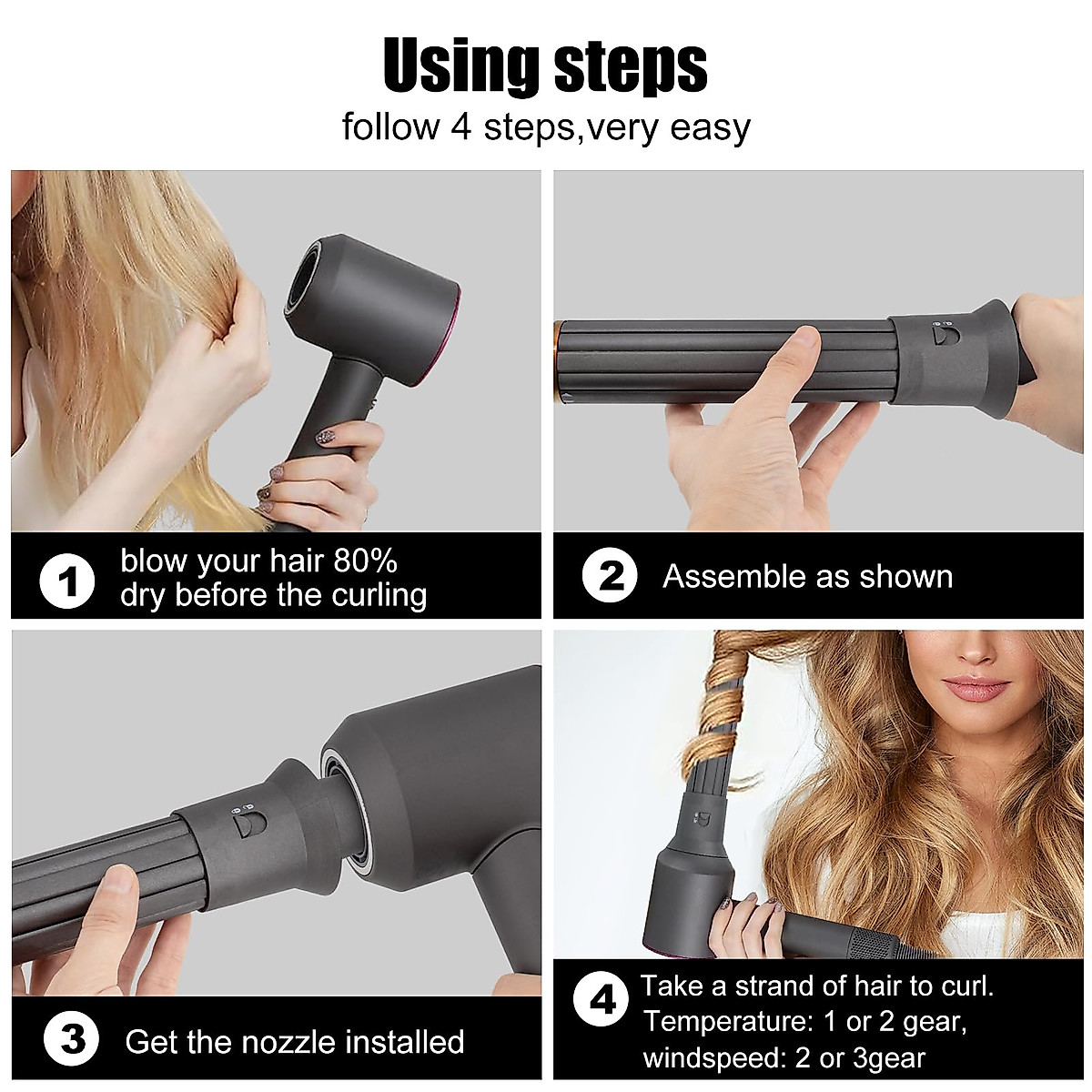 Using steps
follow 4 steps,very easy

1 blow your hair 80% dry before the curling

2 Assemble as shown

3 Get the nozzle installed

4 Take a strand of hair to curl. Temperature: 1 or 2 gear, windspeed: 2 or 3gear