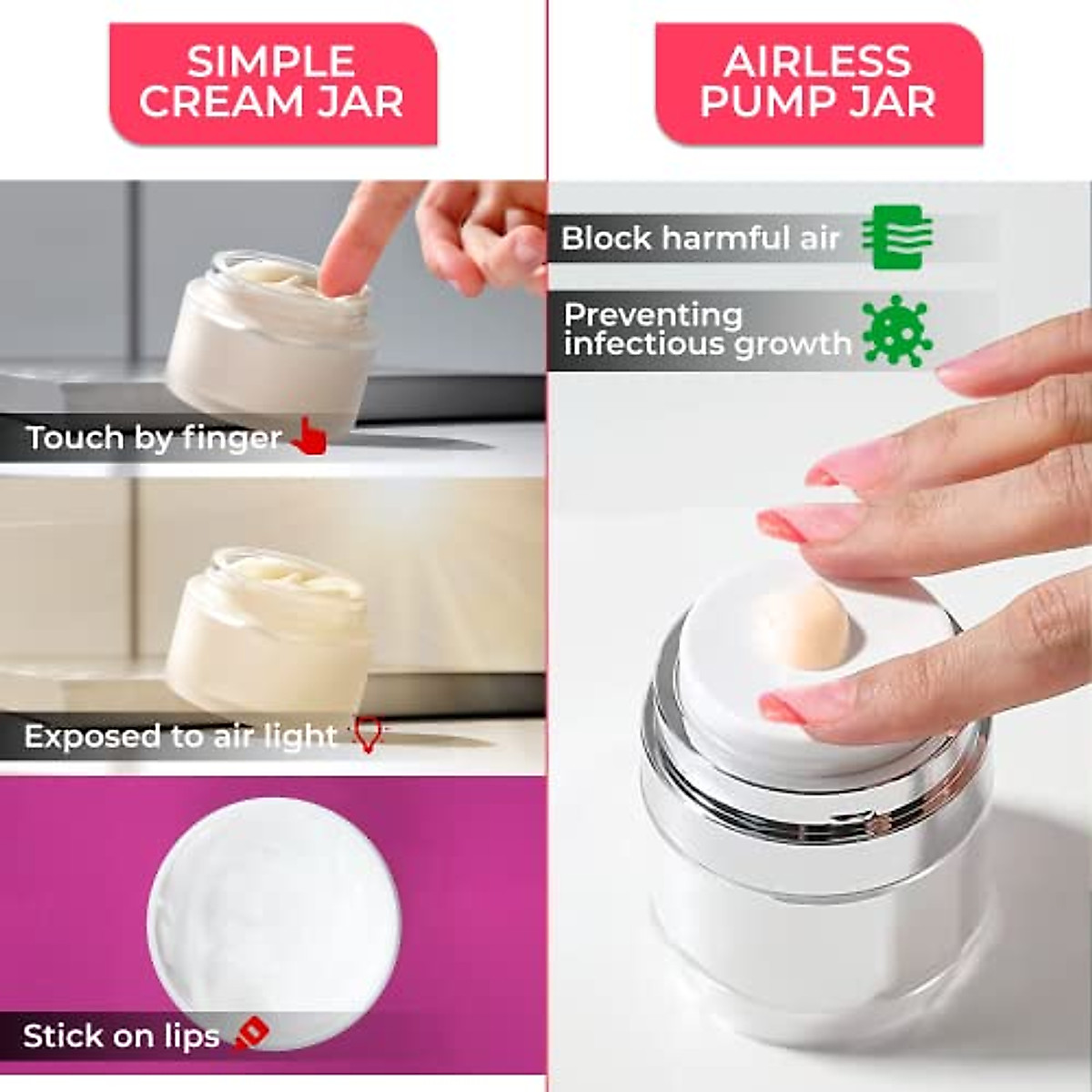 SIMPLE CREAM JAR

Touch by finger

Exposed to air light

Stick on lips

AIRLESS PUMP JAR

Block harmful air

Preventing infectious growth