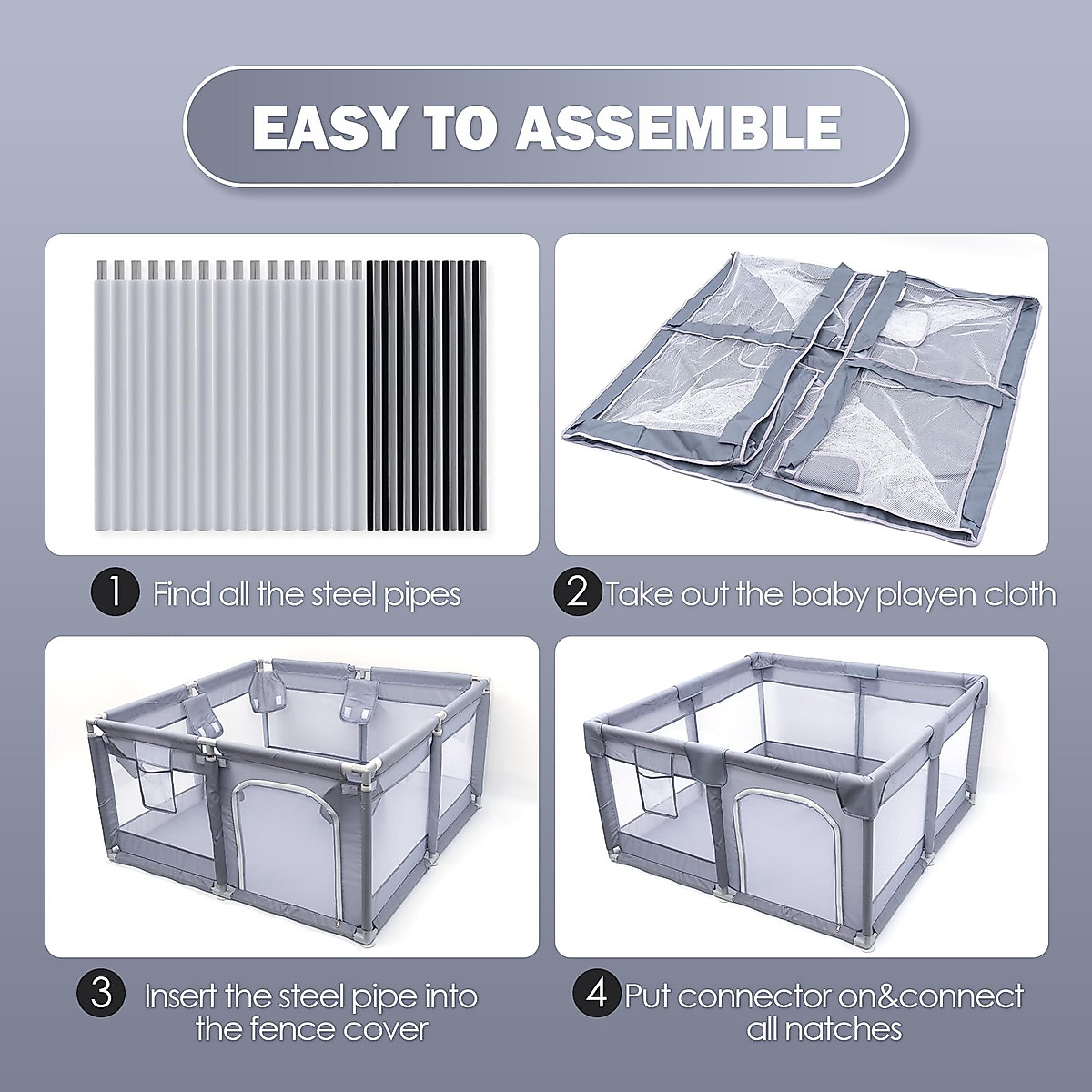 EASY TO ASSEMBLE

1 Find all the steel pipes

2 Take out the baby playen cloth

3 Insert the steel pipe into the fence cover

4 Put connector on&connect all natches