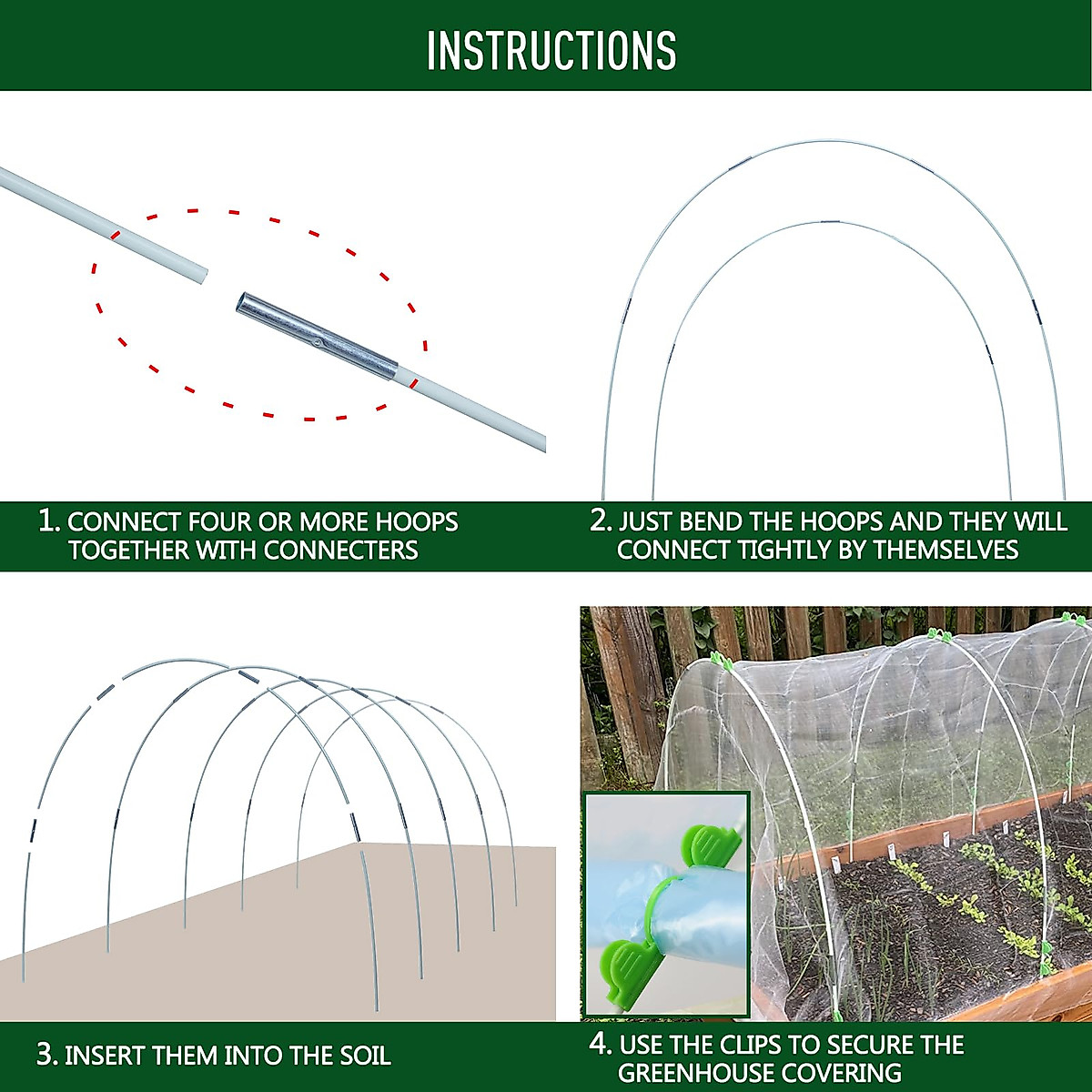 INSTRUCTIONS

1. CONNECT FOUR OR MORE HOOPS TOGETHER WITH CONNECTERS

2. JUST BEND THE HOOPS AND THEY WILL CONNECT TIGHTLY BY THEMSELVES

3. INSERT THEM INTO THE SOIL

4. USE THE CLIPS TO SECURE THE GREENHOUSE COVERING