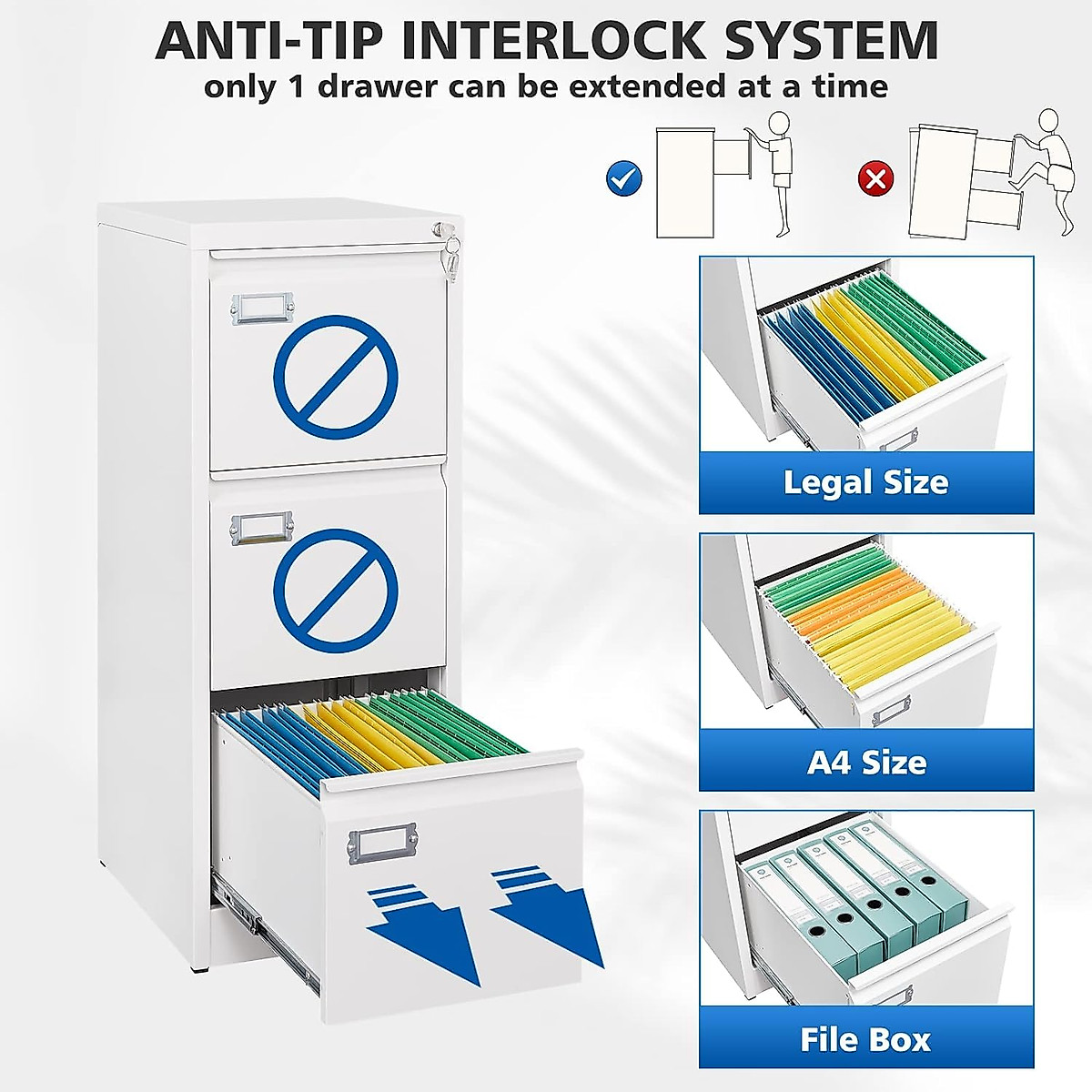 ANTI-TIP INTERLOCK SYSTEM
only 1 drawer can be extended at a time

Legal Size

A4 Size

File Box