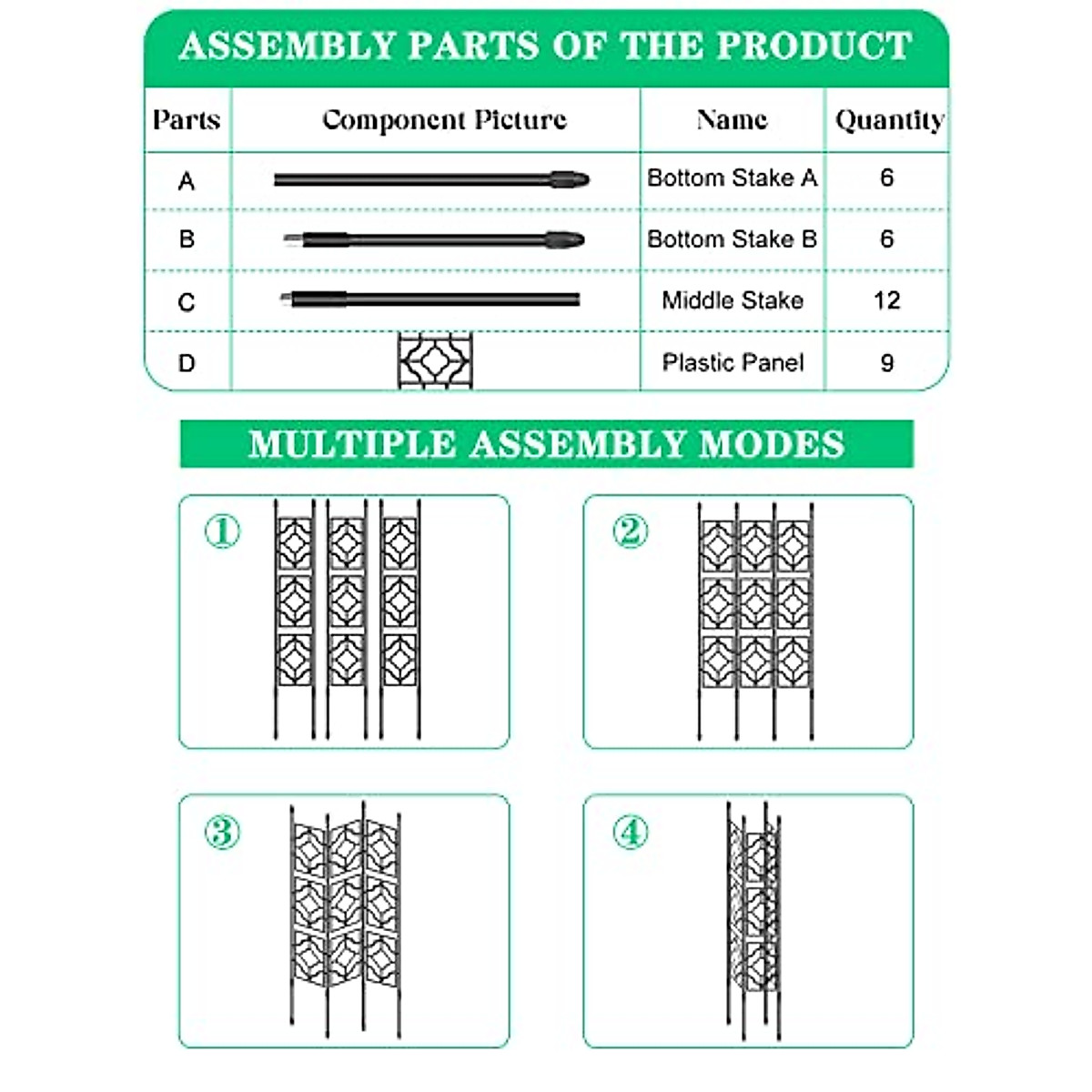 ASSEMBLY PARTS OF THE PRODUCT

| Parts | Component Picture | Name | Quantity |
|---|---|---|---|
| A | | Bottom Stake A | 6 |
| B | | Bottom Stake B | 6 |
| C | | Middle Stake | 12 |
| D | | Plastic Panel | 9 |

MULTIPLE ASSEMBLY MODES

①

②

③

④