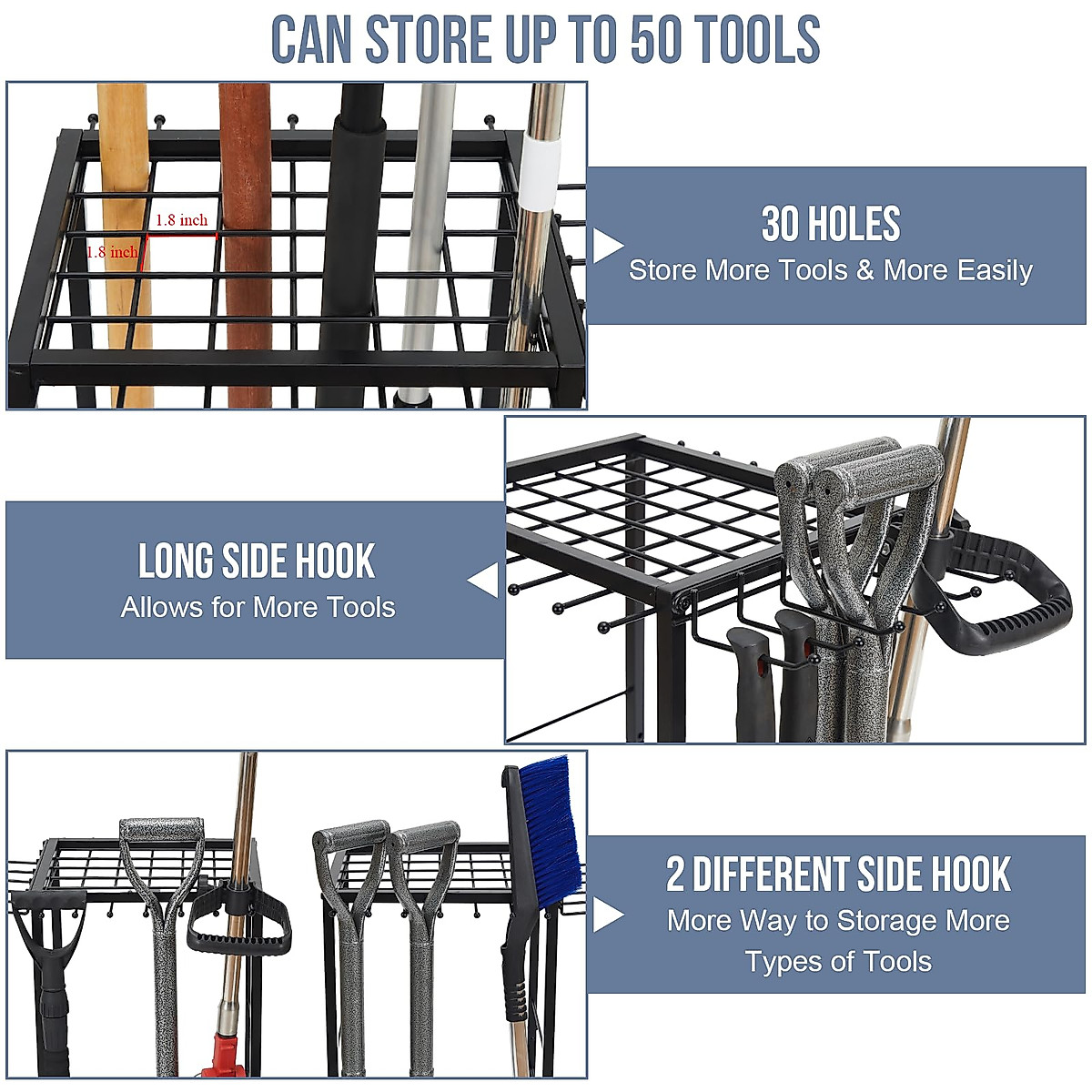 CAN STORE UP TO 50 TOOLS

1.8 inch
1.8 inch

30 HOLES
Store More Tools & More Easily

LONG SIDE HOOK
Allows for More Tools

2 DIFFERENT SIDE HOOK
More Way to Storage More Types of Tools